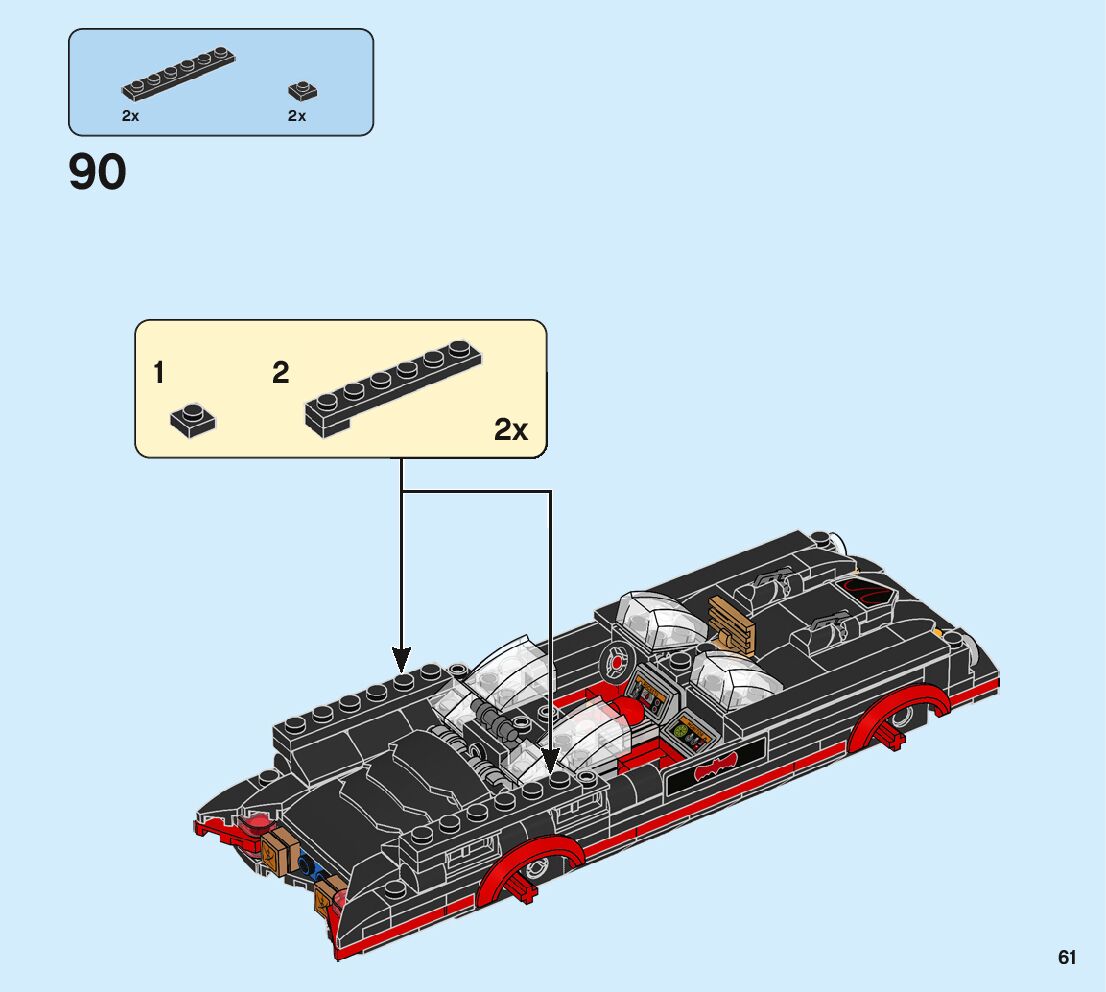 2x 2x

90

1 2

2x

61