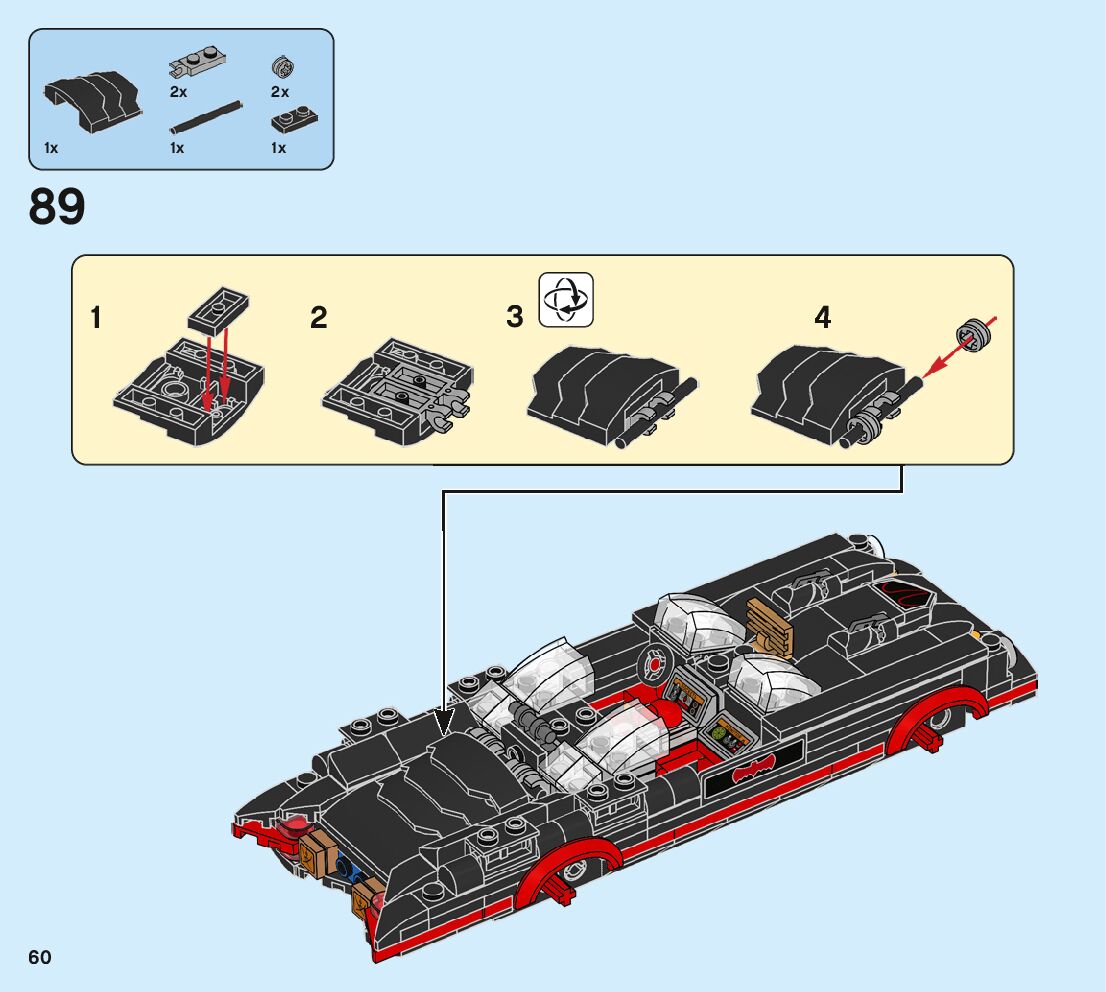 2x
2x
1x
1x
1x

89

1
2
3
4

60