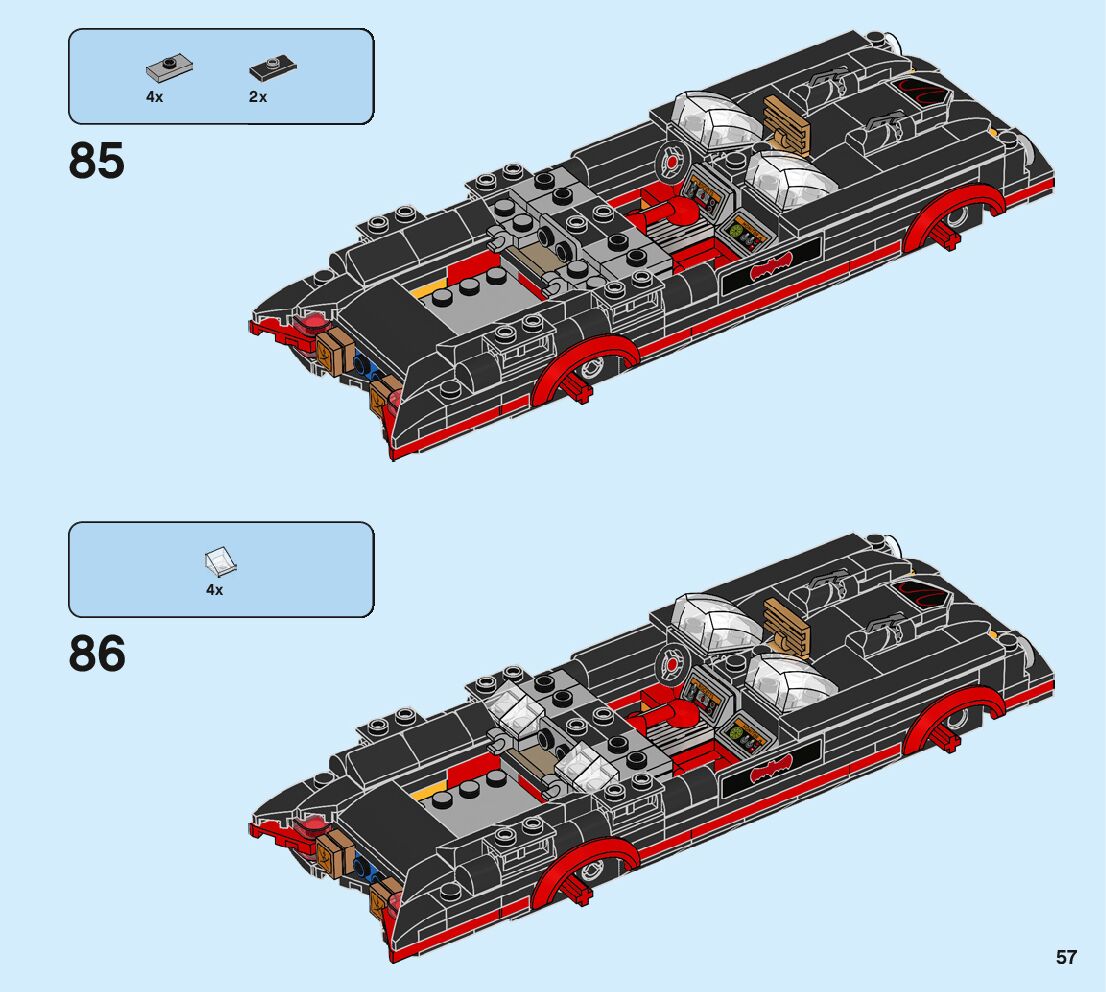 4x 2x

85

4x

86

57