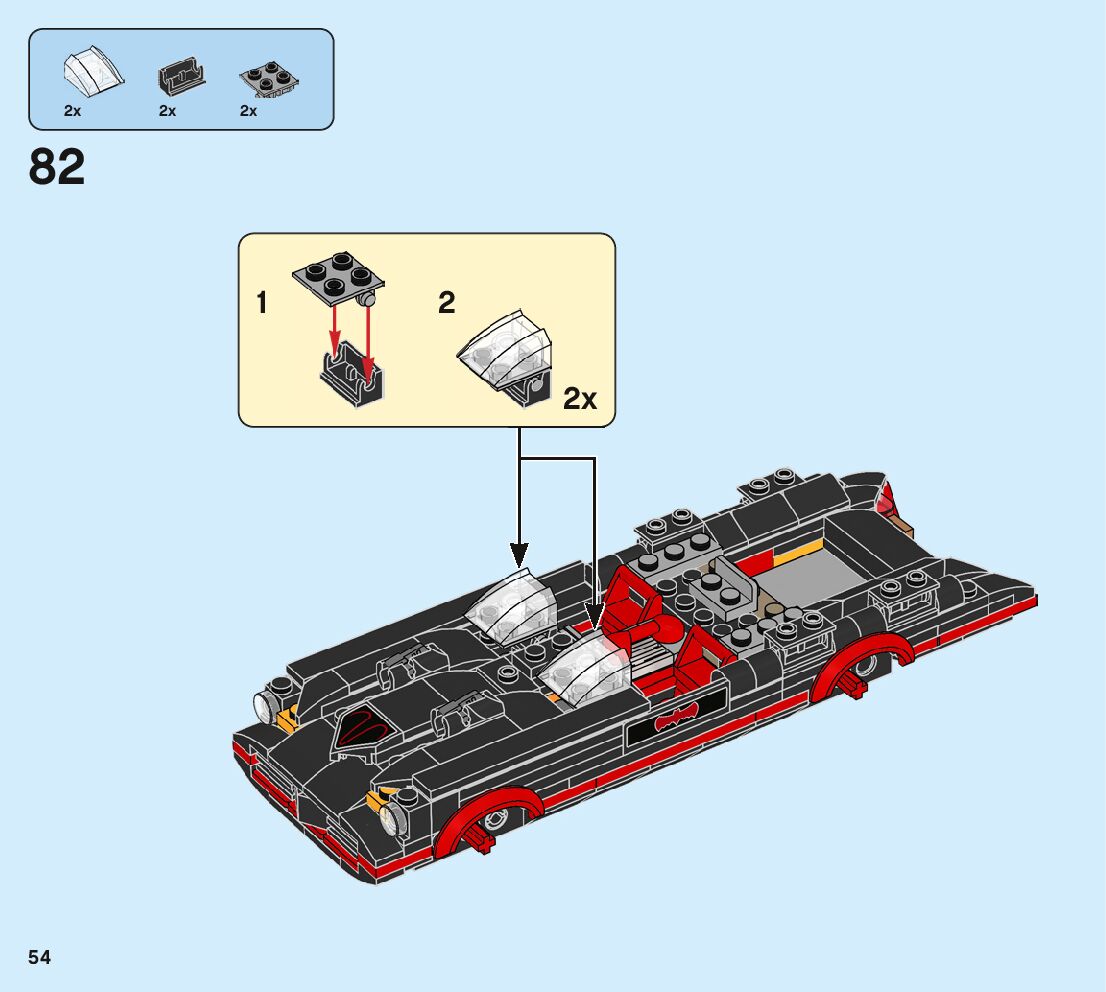 2x 2x 2x

82

1

2

2x

54