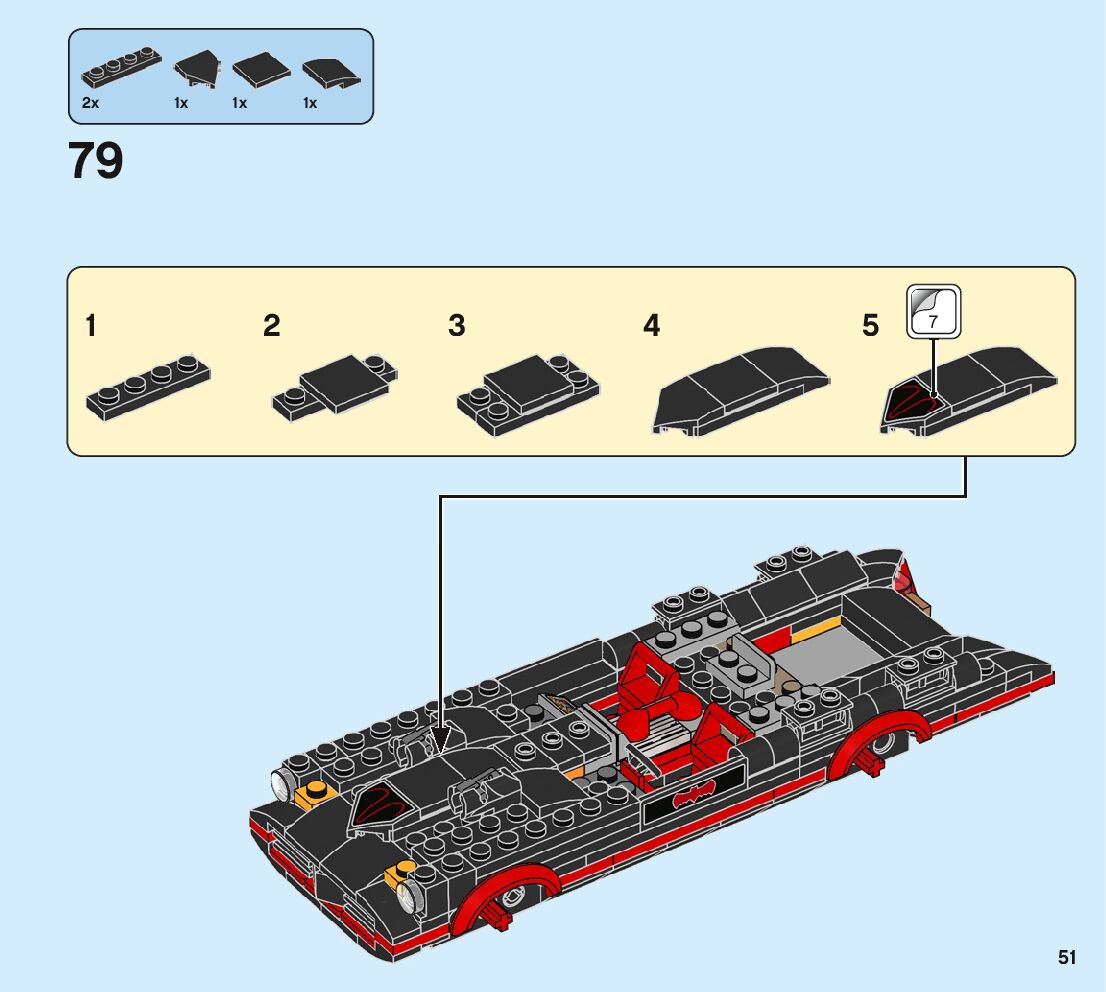 2x 1x 1x 1x

79

1

2

3

4

5

7

51