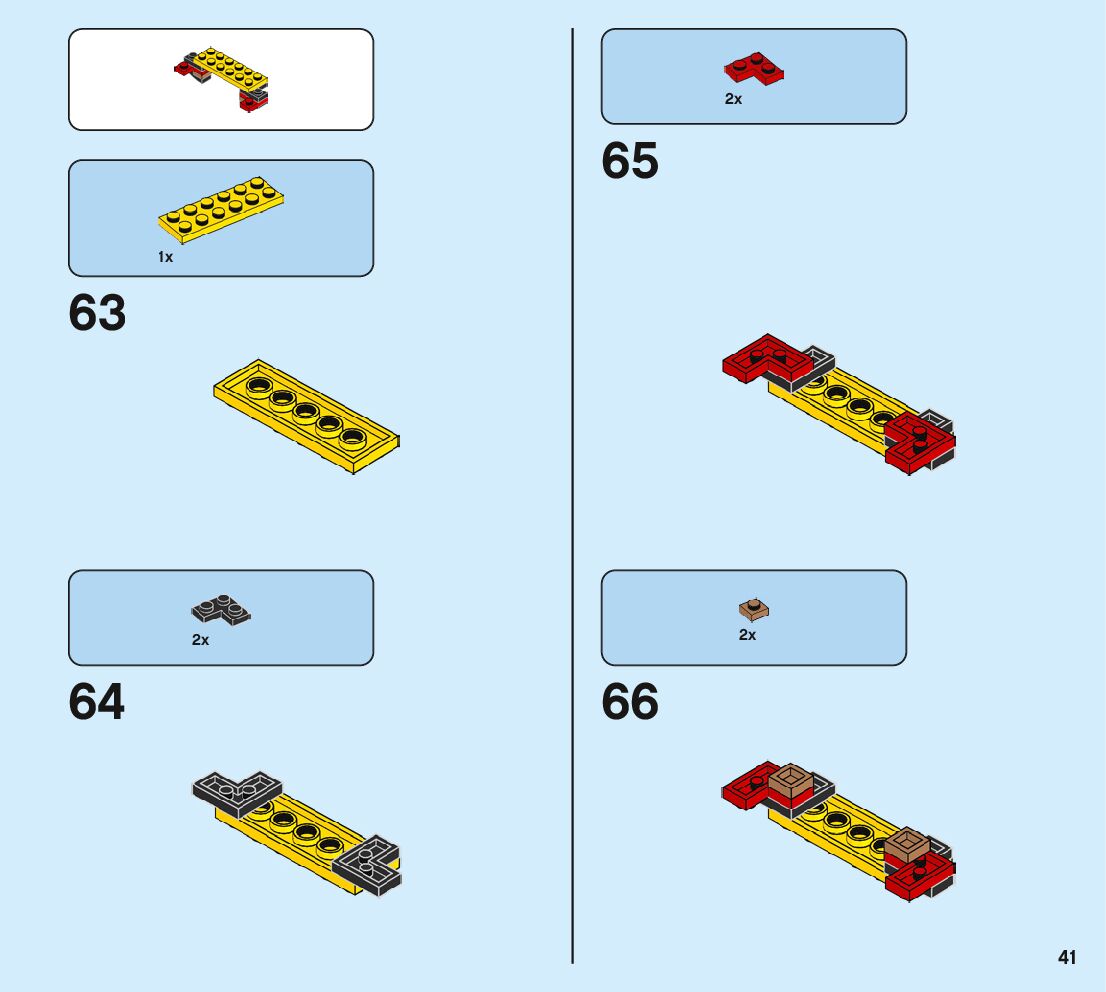 1x

63

2x

64

2x

65

2x

66

41