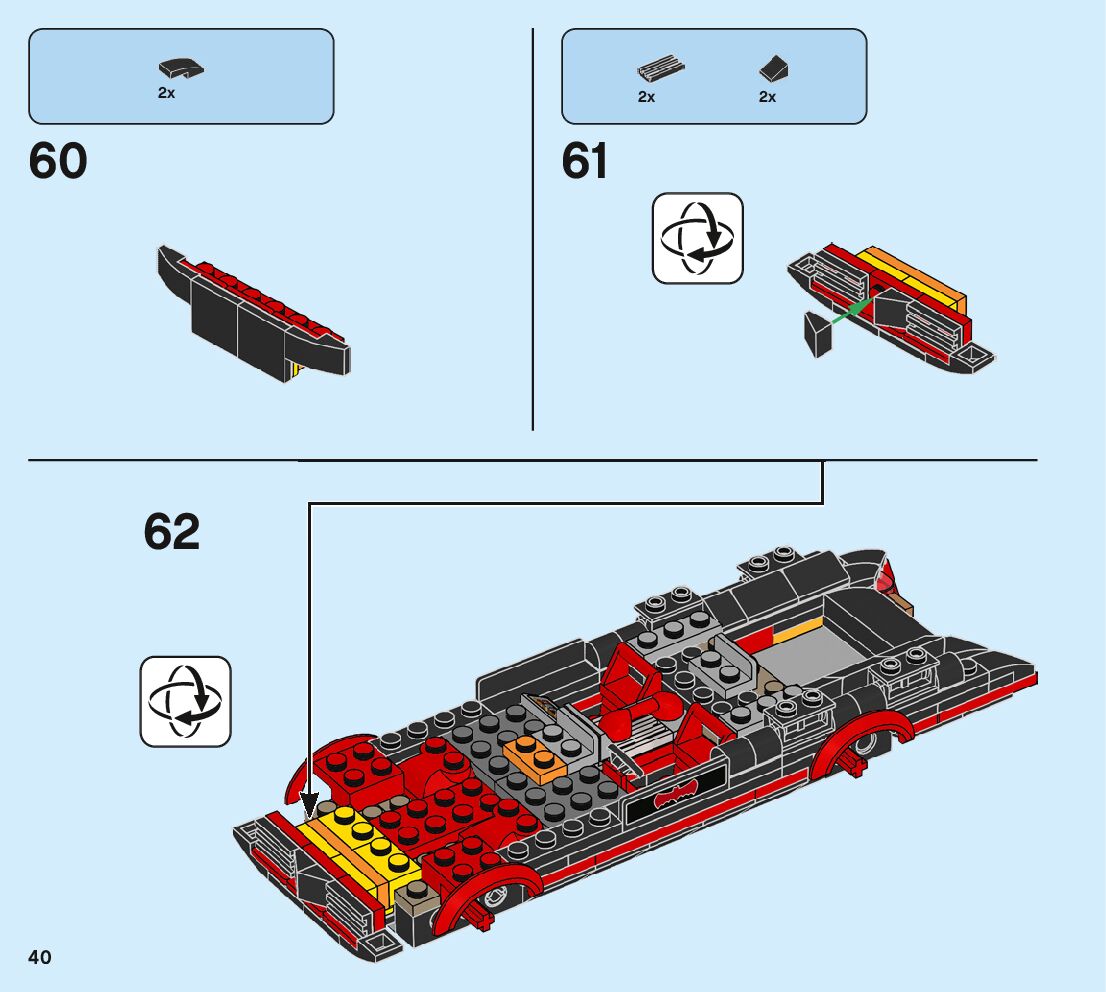 2x

60

2x 2x

61

62

40