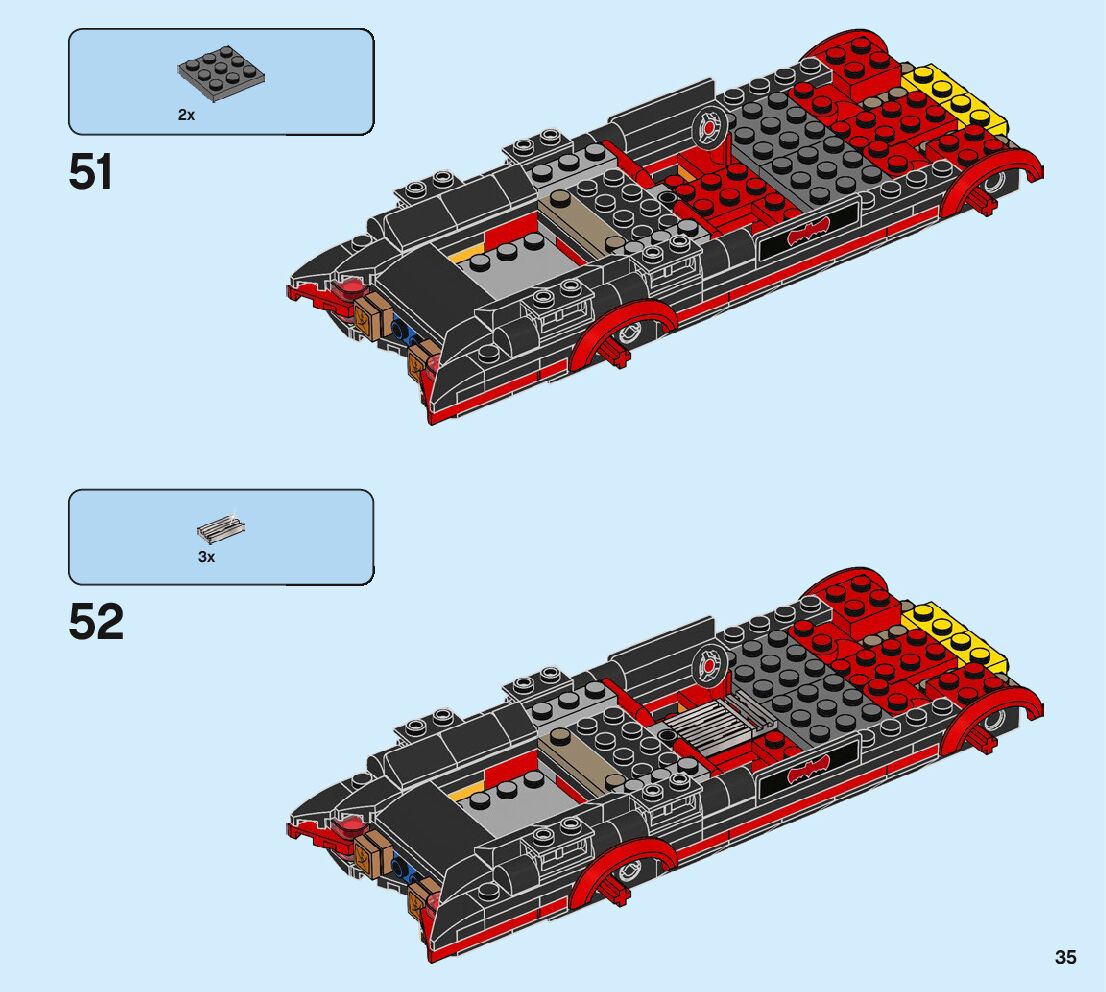 2x

51

3x

52

35