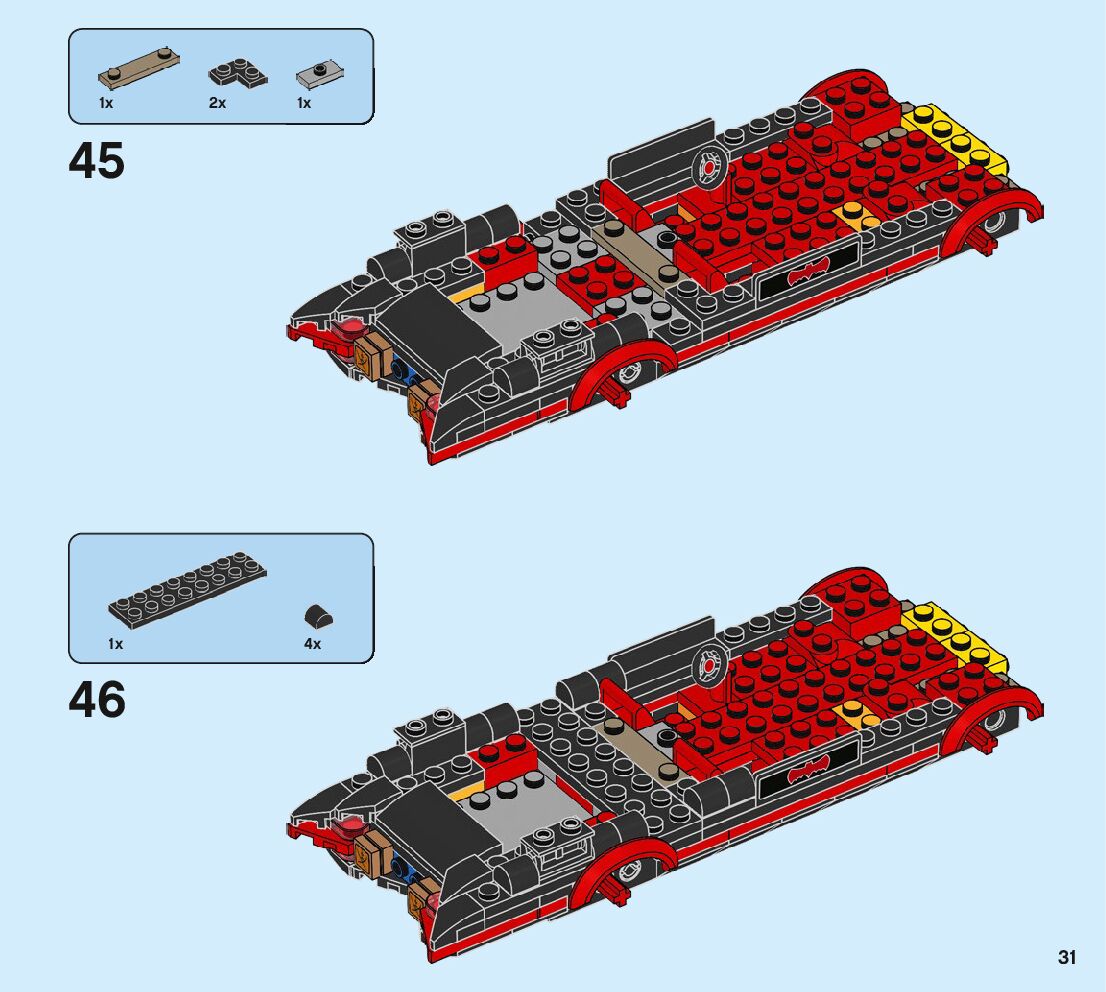 1x 2x 1x

45

1x 4x

46

31