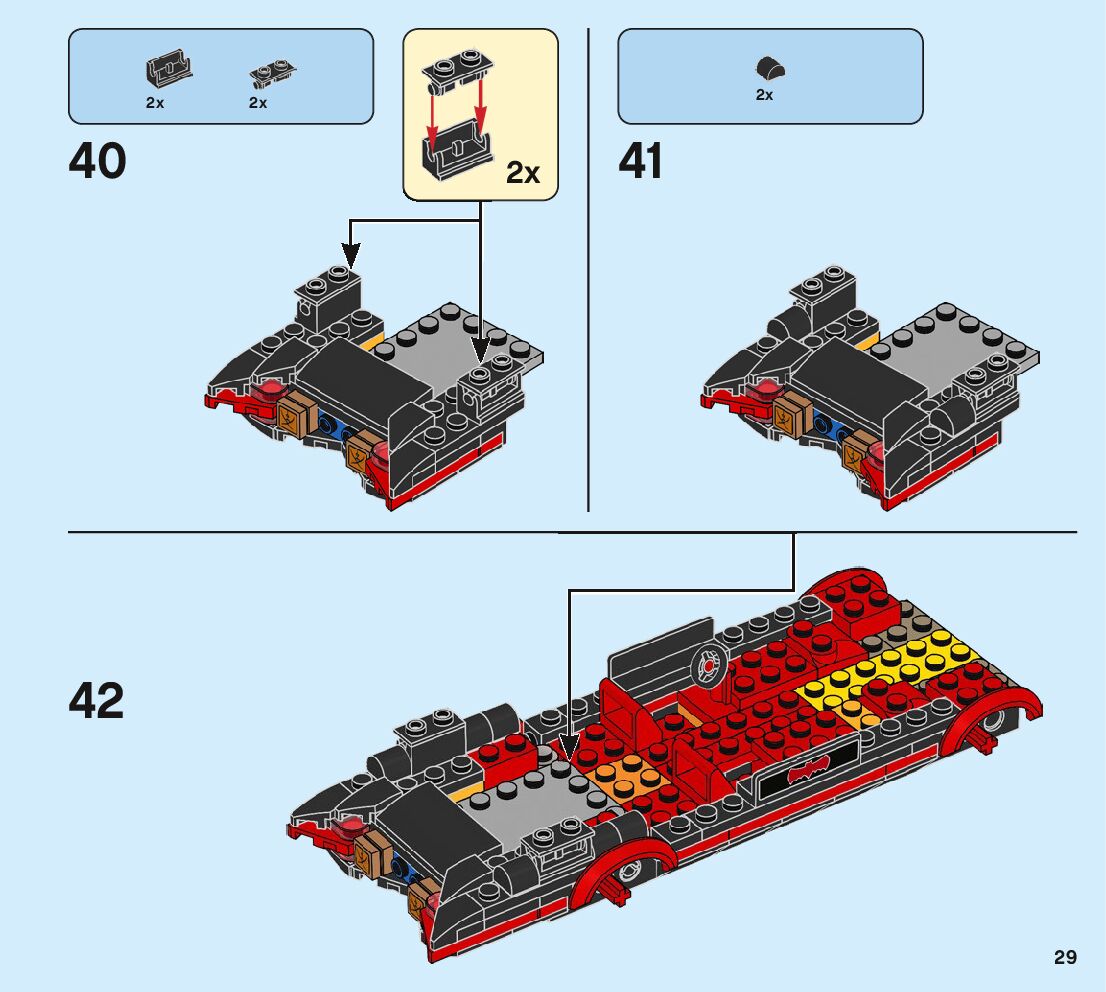 2x 2x

40

2x

2x

41

42

29