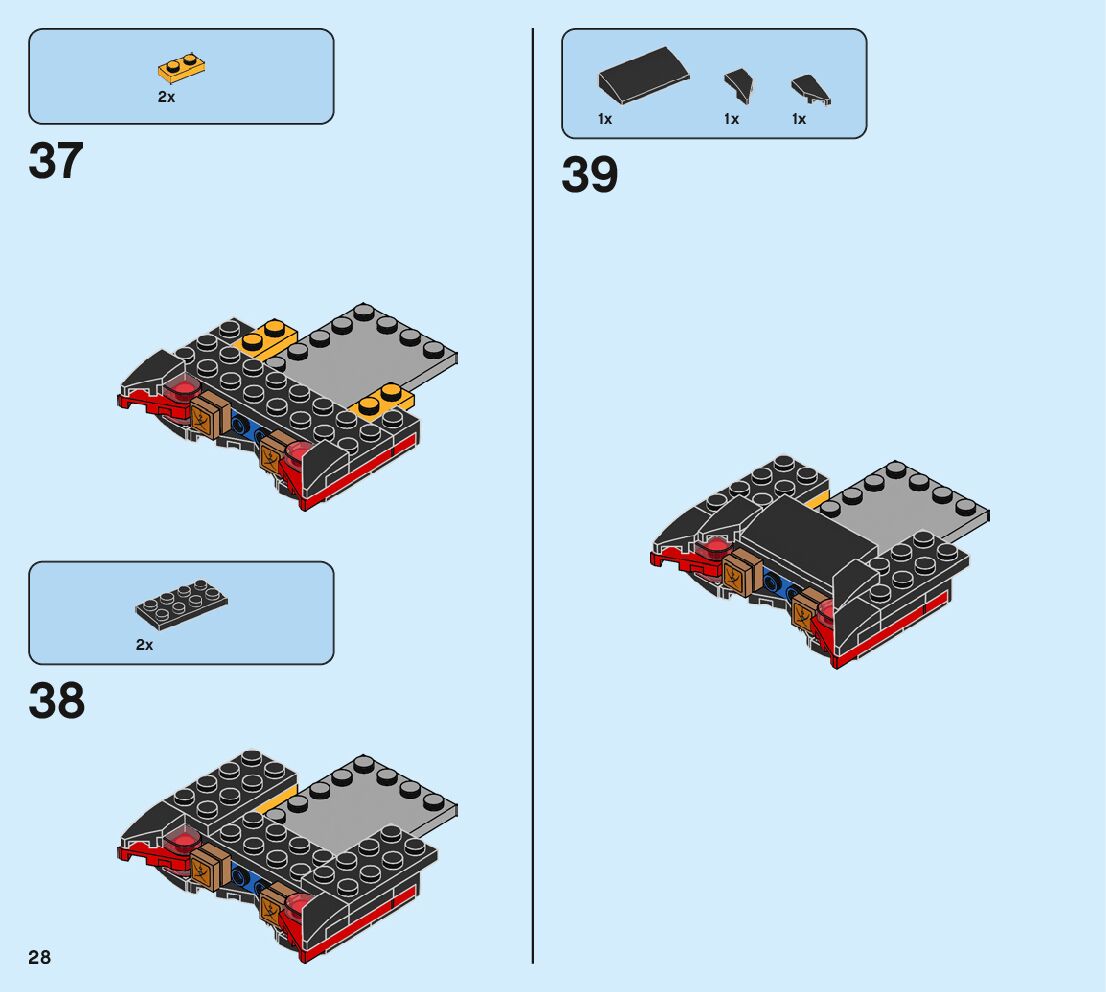 2x

37

2x

38

28

1x 1x 1x

39