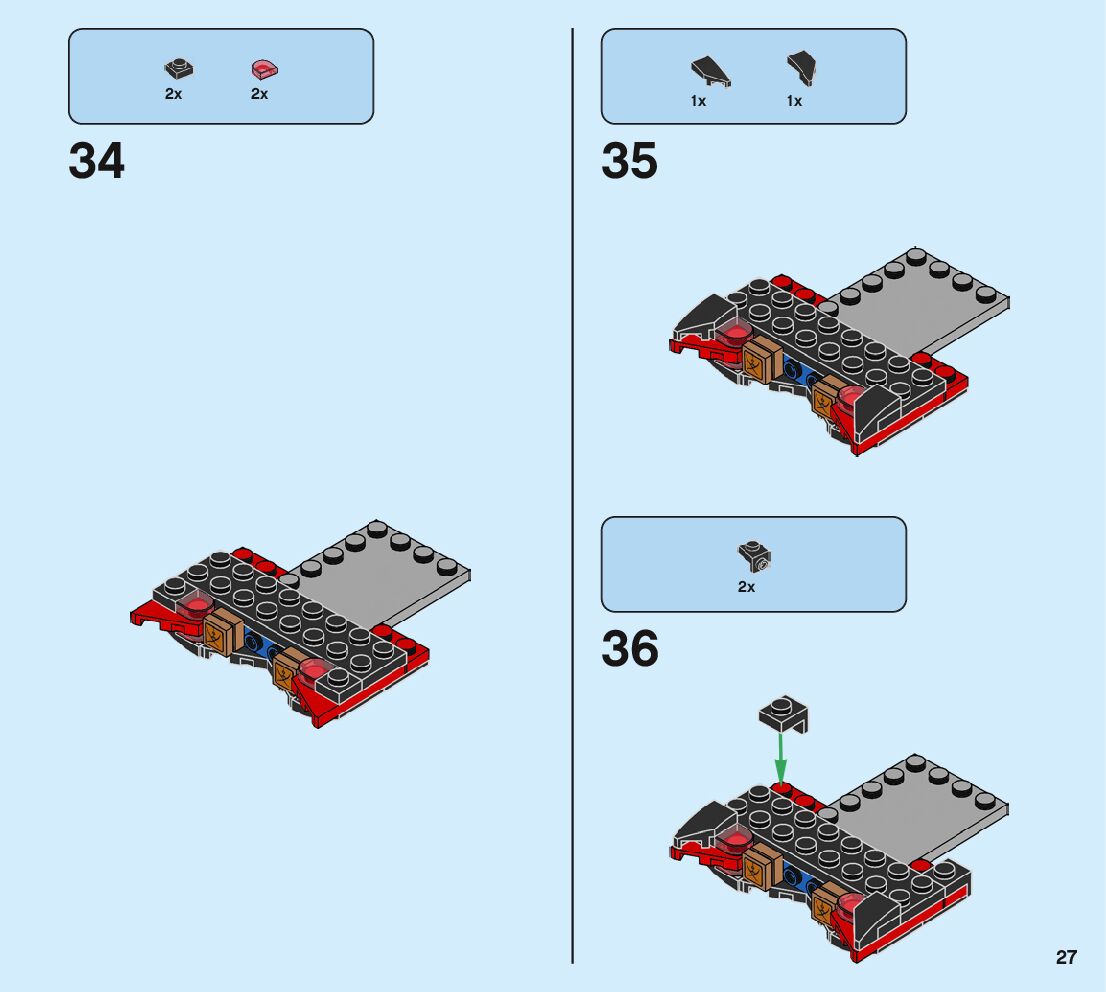 2x 2x

34

1x 1x

35

2x

36

27