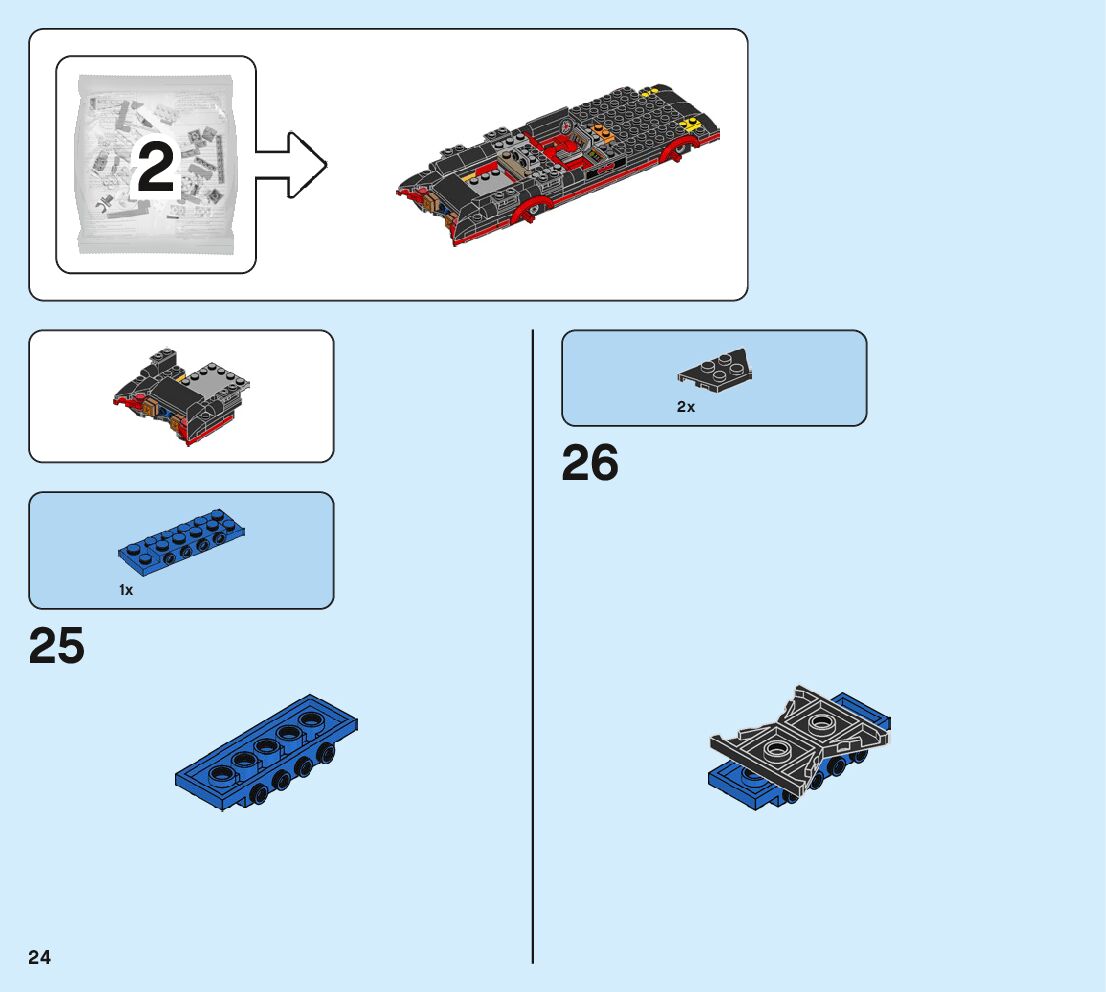 2

1x

25

2x

26

24