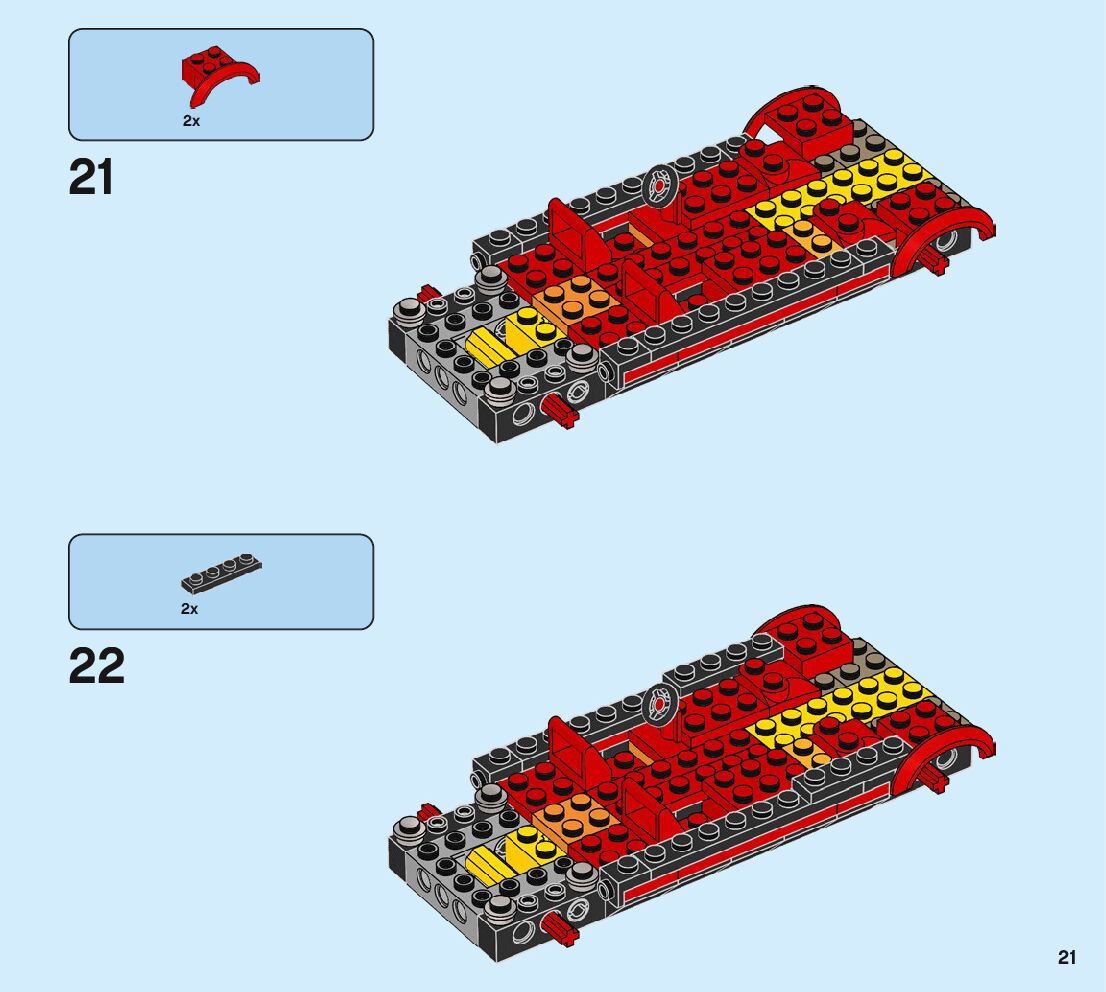 2x

21

2x

22

21