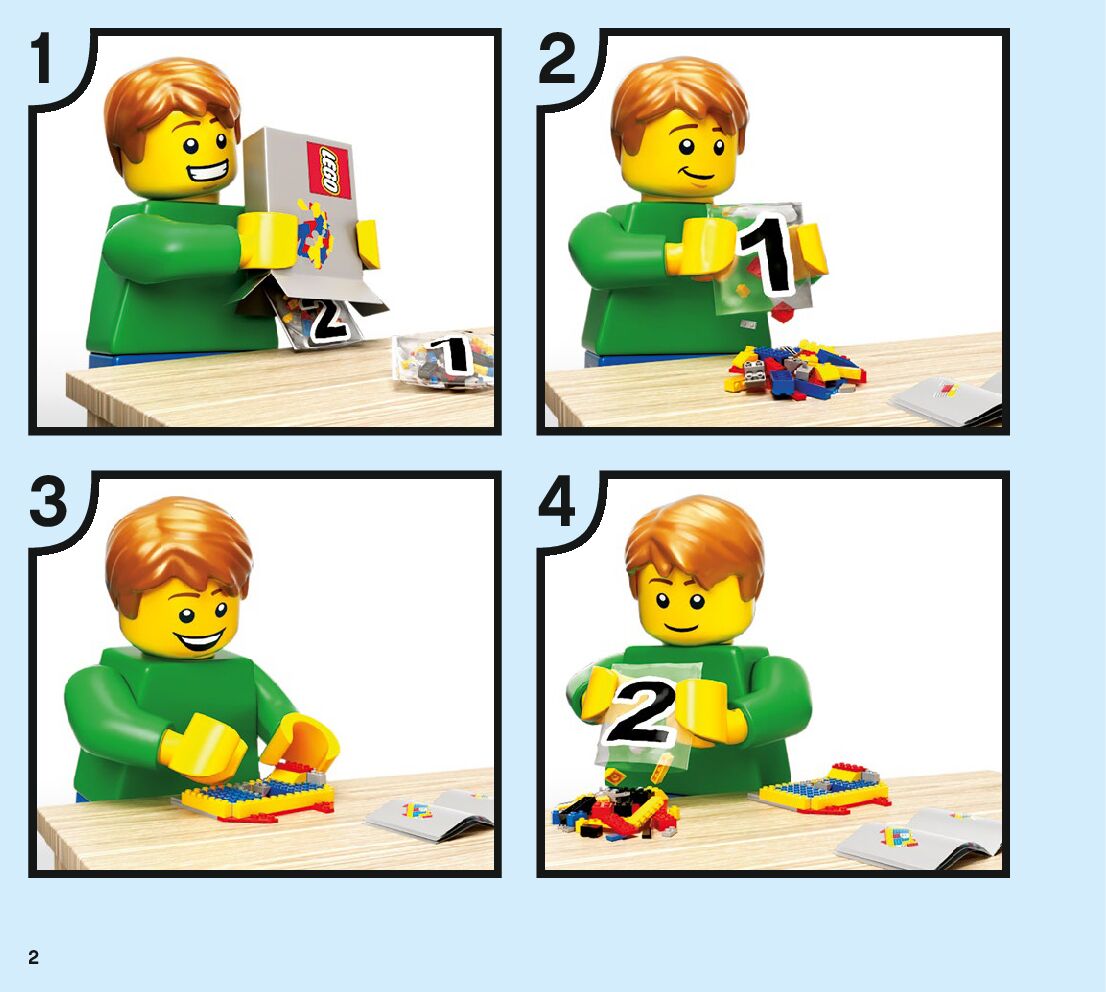 1

LEGO

2

1

2

1

3

4

2

2