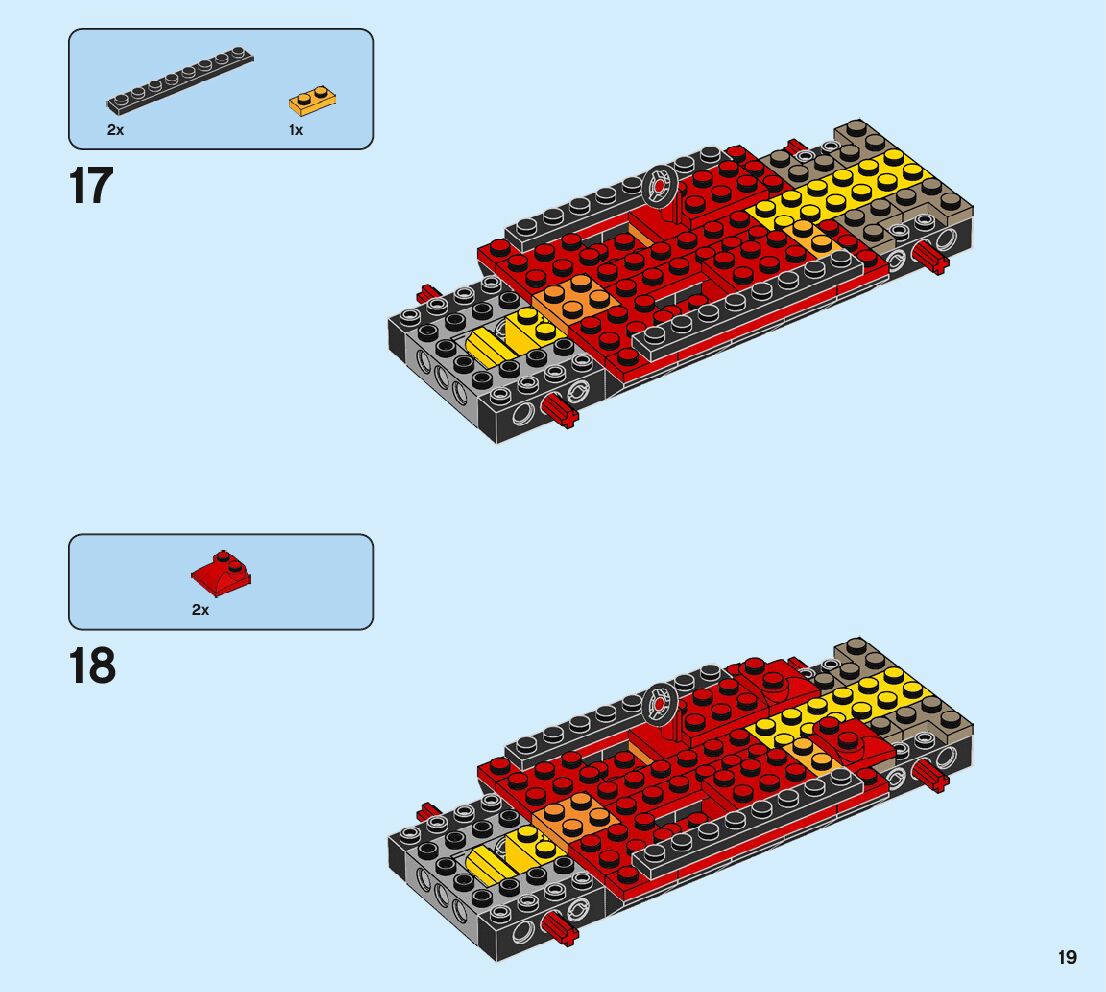 2x 1x

17

2x

18

19