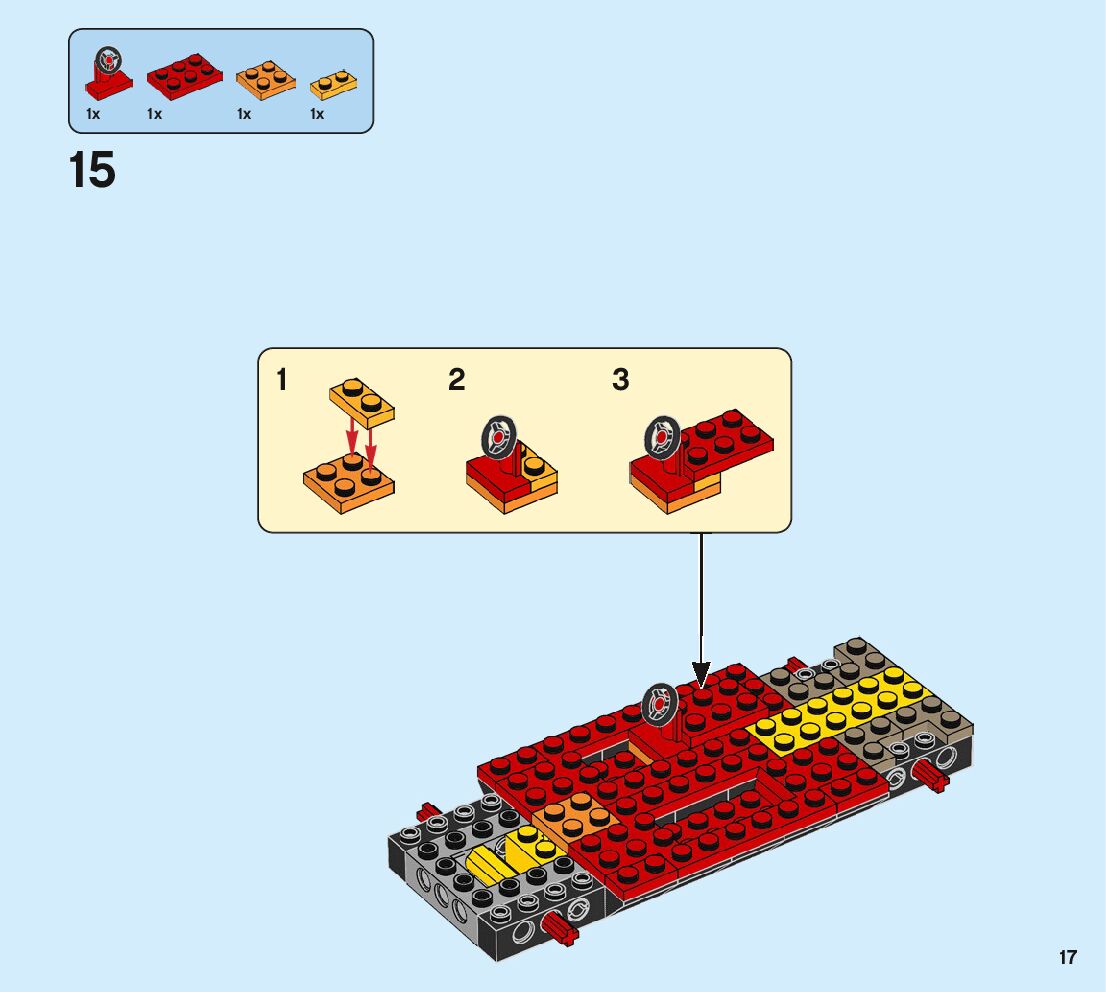 1x 1x 1x 1x

15

1

2

3

17