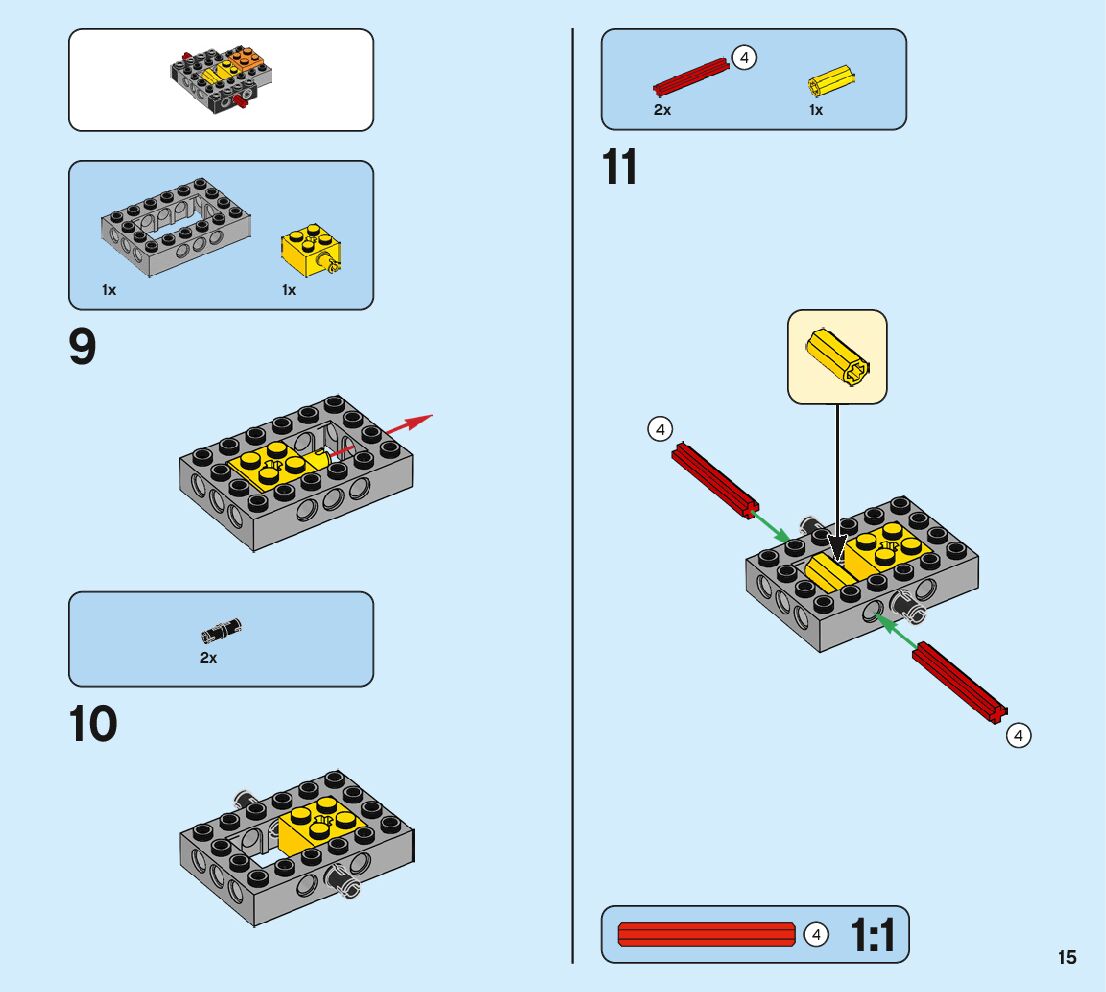 1x
1x

9

2x

10

4
2x
1x

11

4

4

4 1:1

15