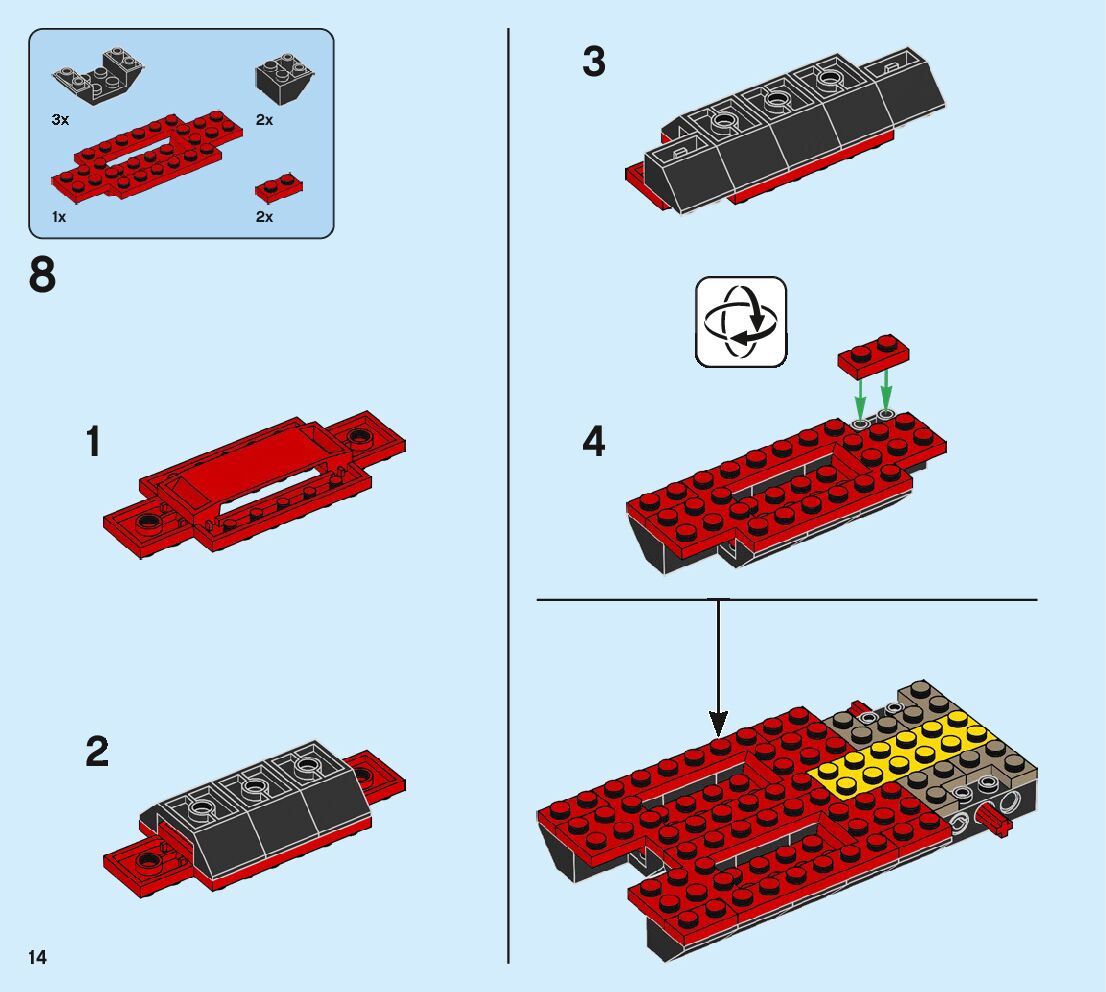 3x

2x

1x

2x

8

1

2

3

4

14