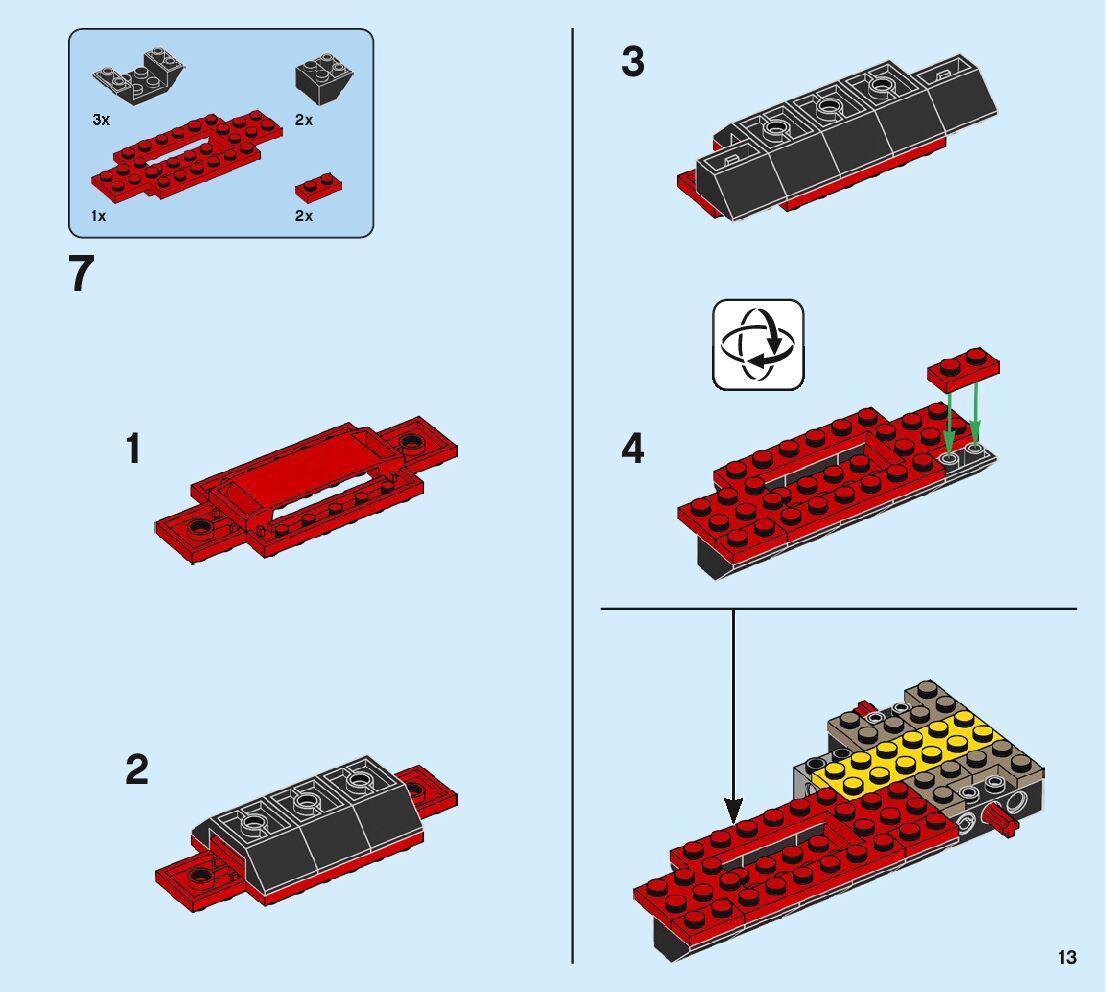 3x
2x
1x
2x
7
1
2
3
4
13