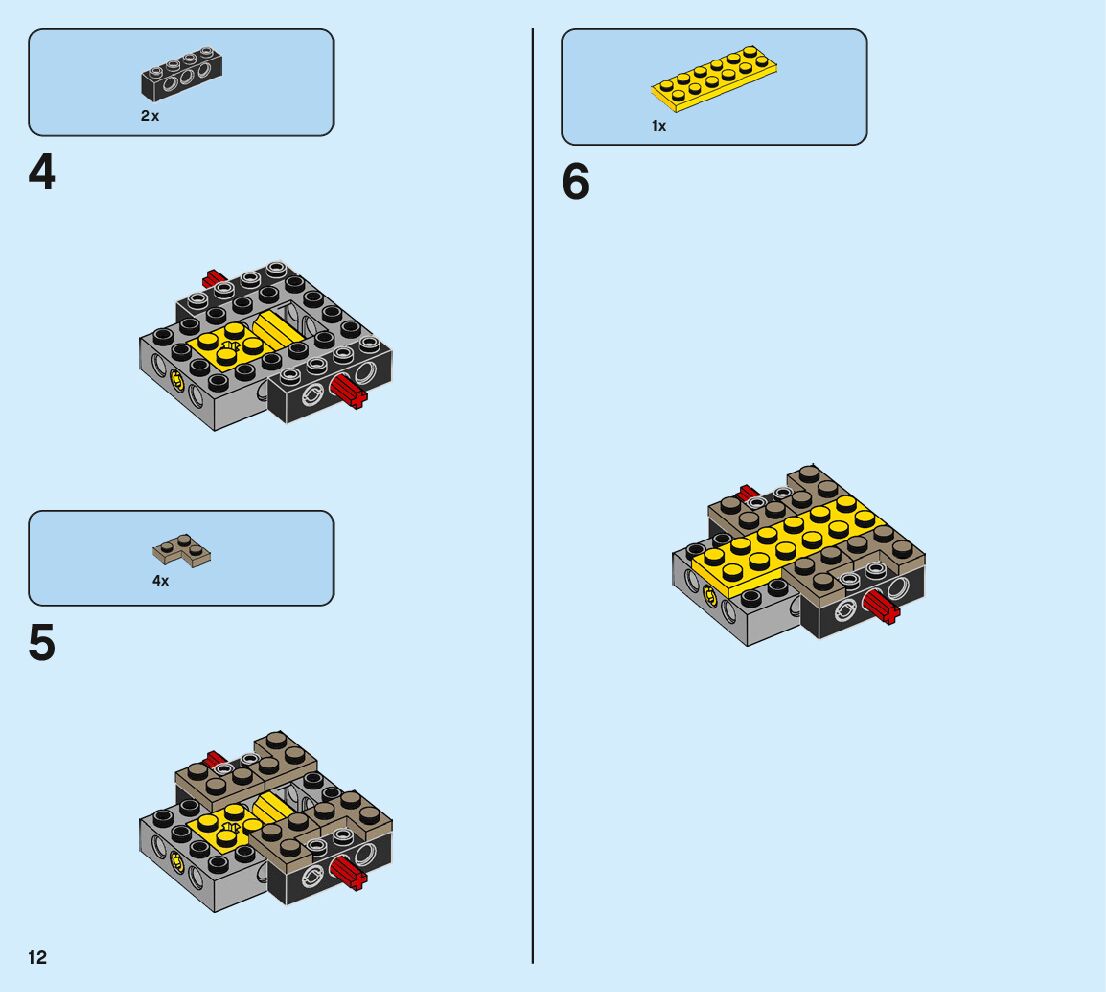 2x

4

4x

5

12

1x

6