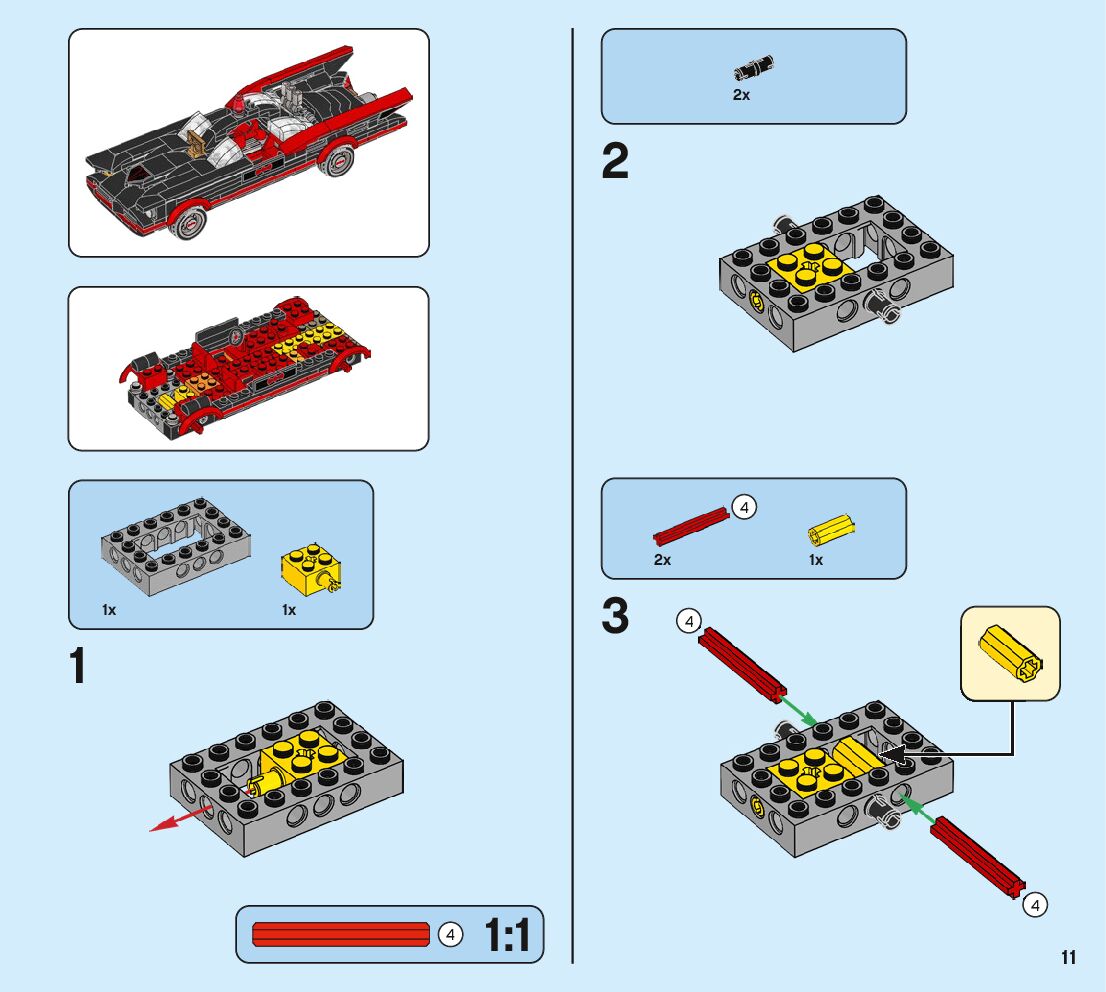 1x
1x

1

4 1:1

2x

2

4
2x
1x

3
4
4

11