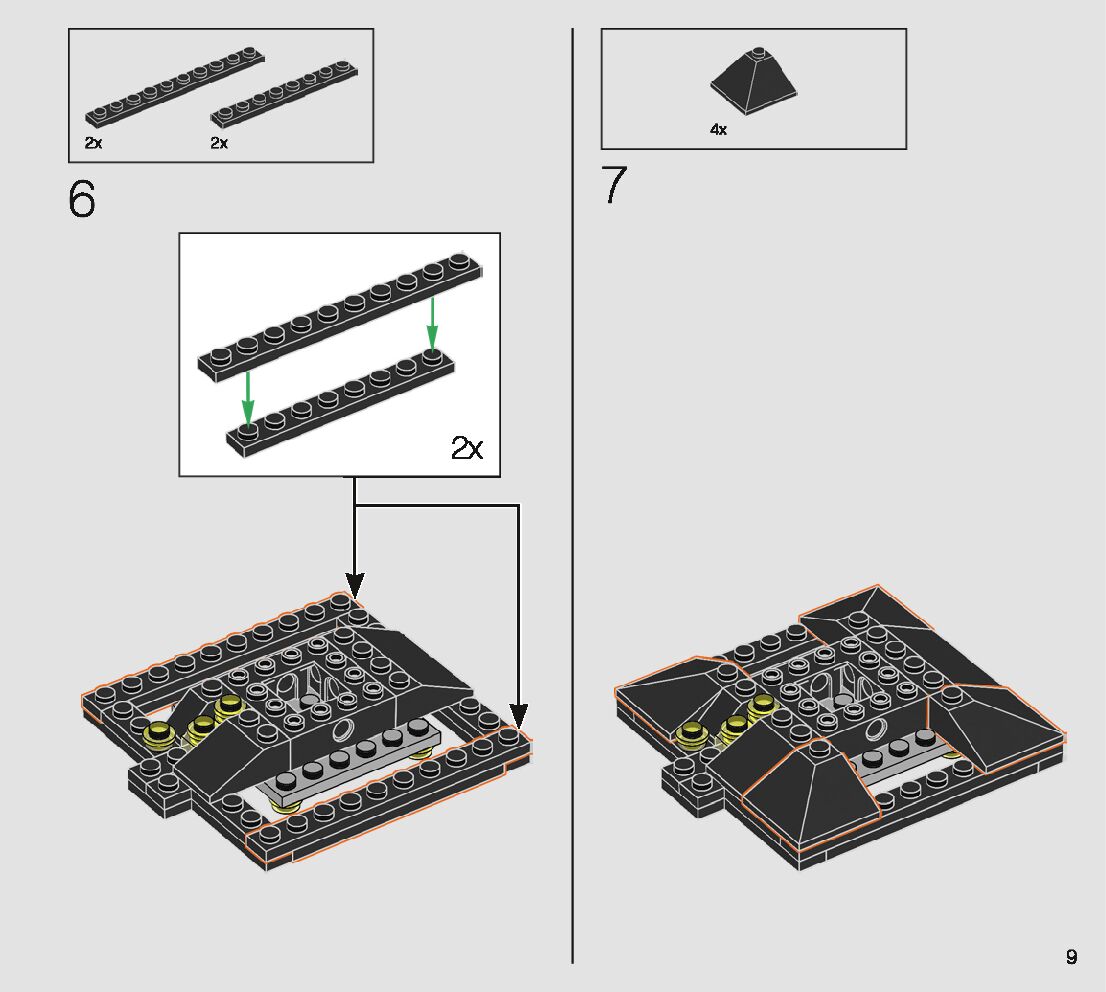 2x
2x

6

2x

4x

7

9