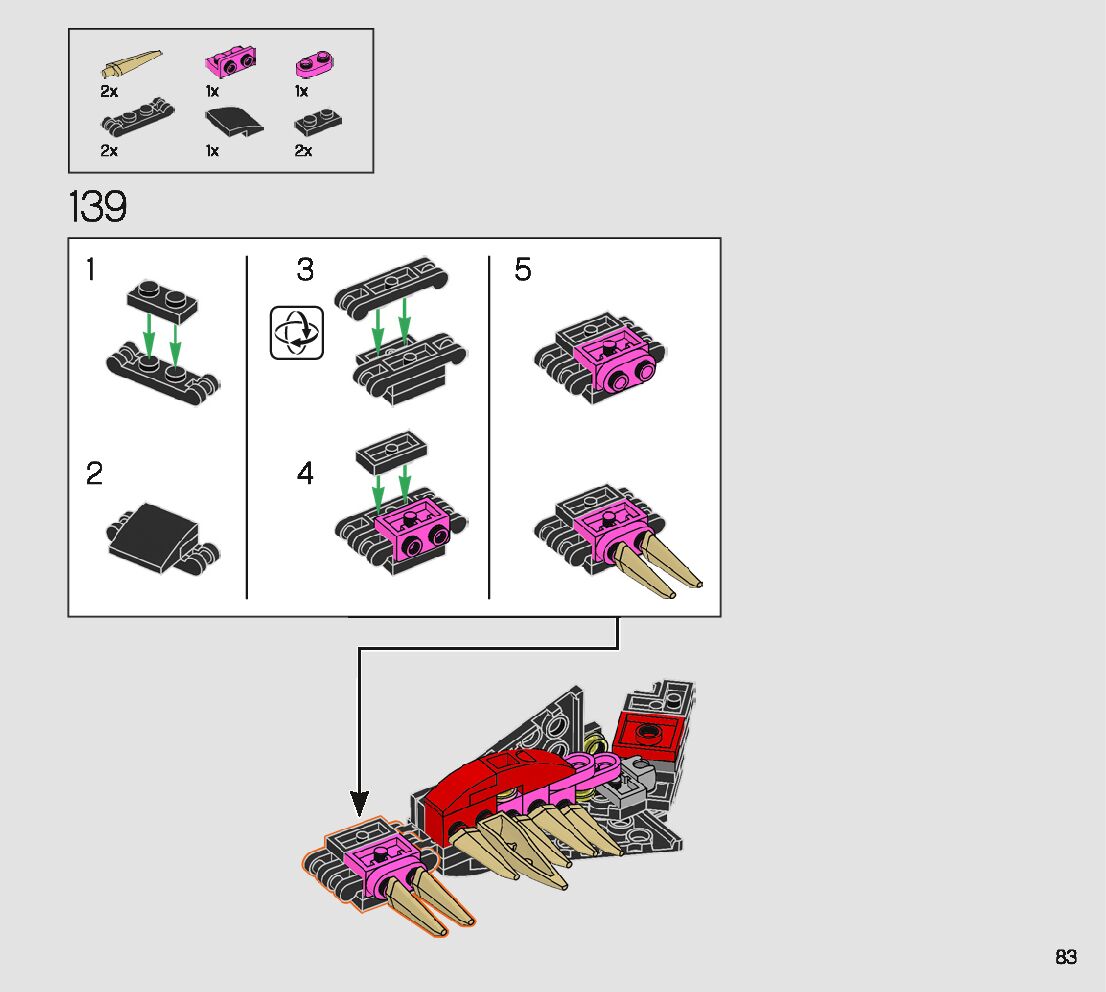 2x 1x 1x
2x 1x 2x

139

1

2

3

4

5

83