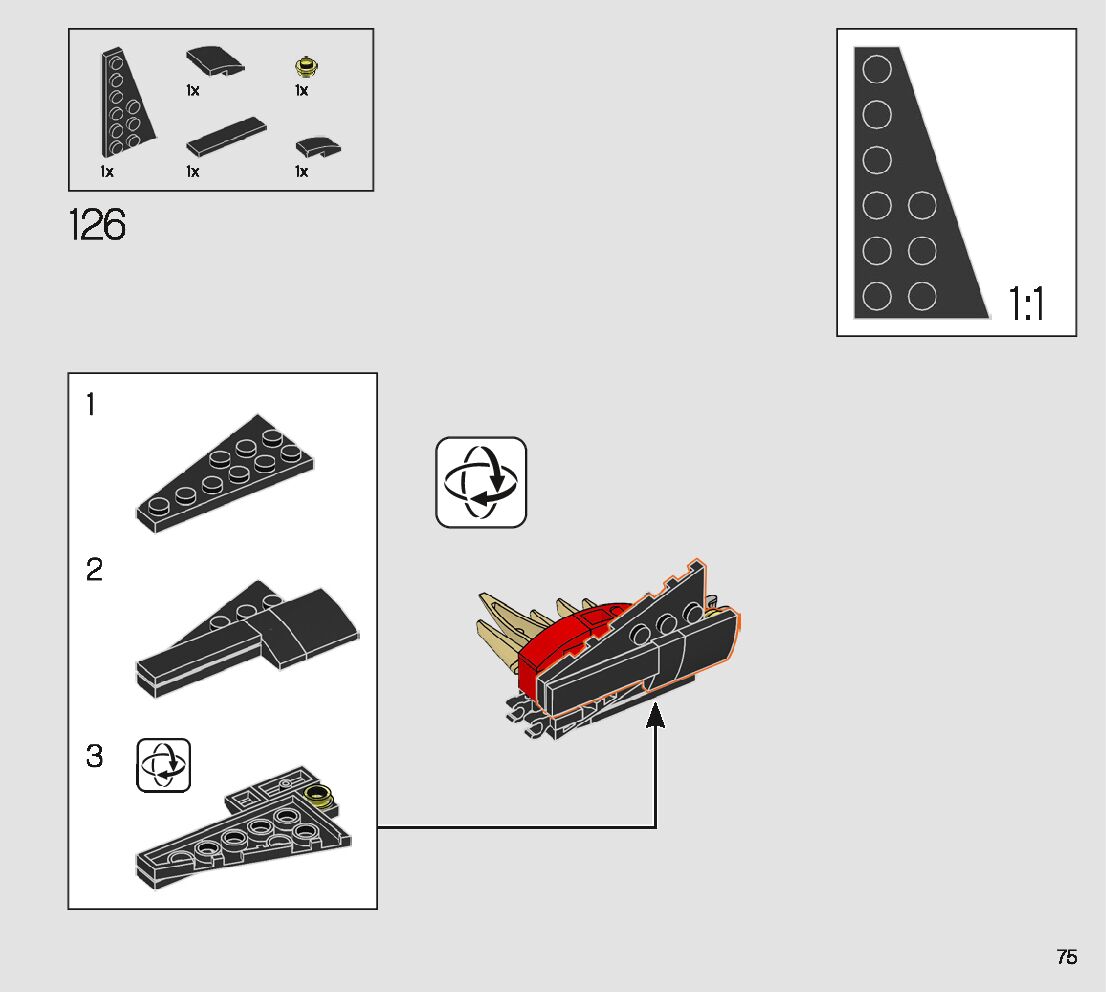 1x
1x
1x
1x
1x

126

1:1

1

2

3

75