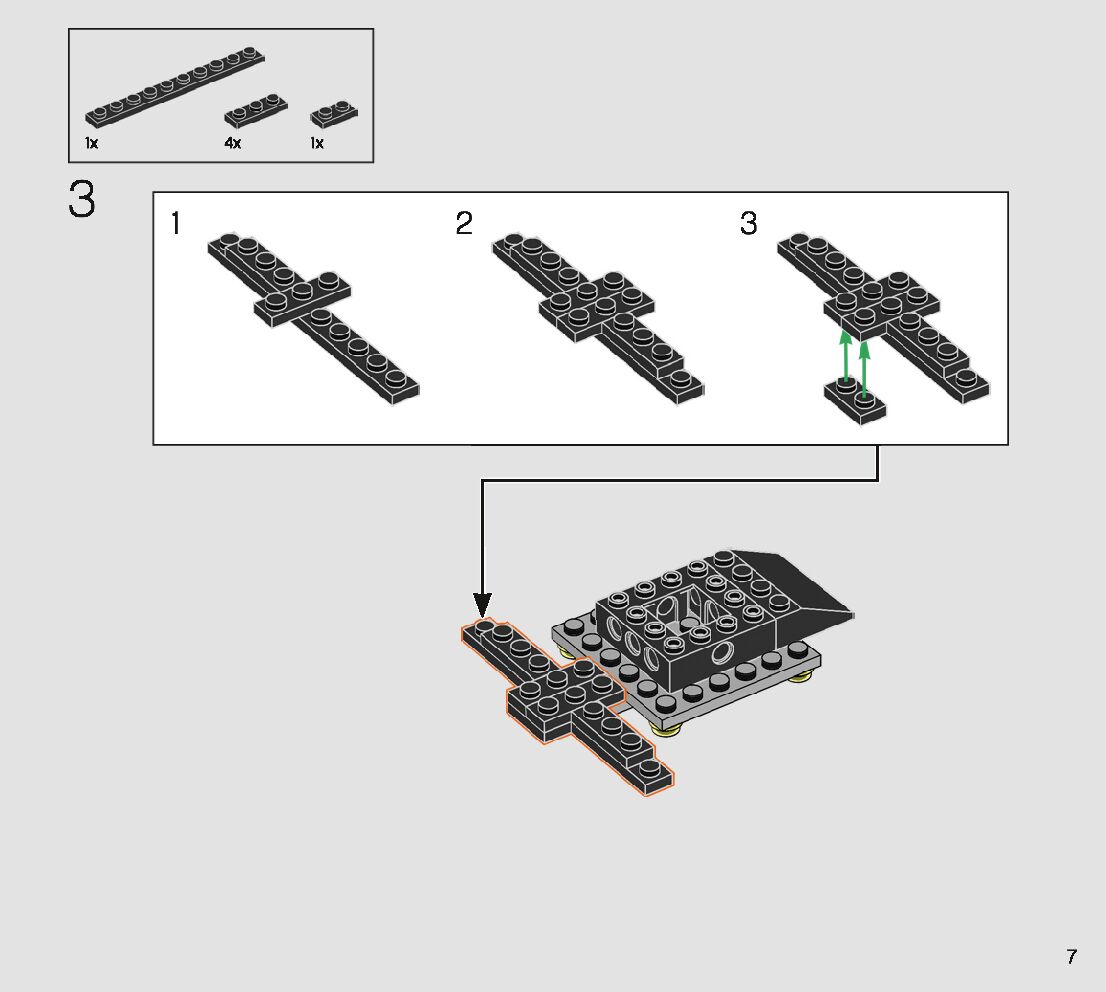 1x
4x
1x

3

1
2
3

7