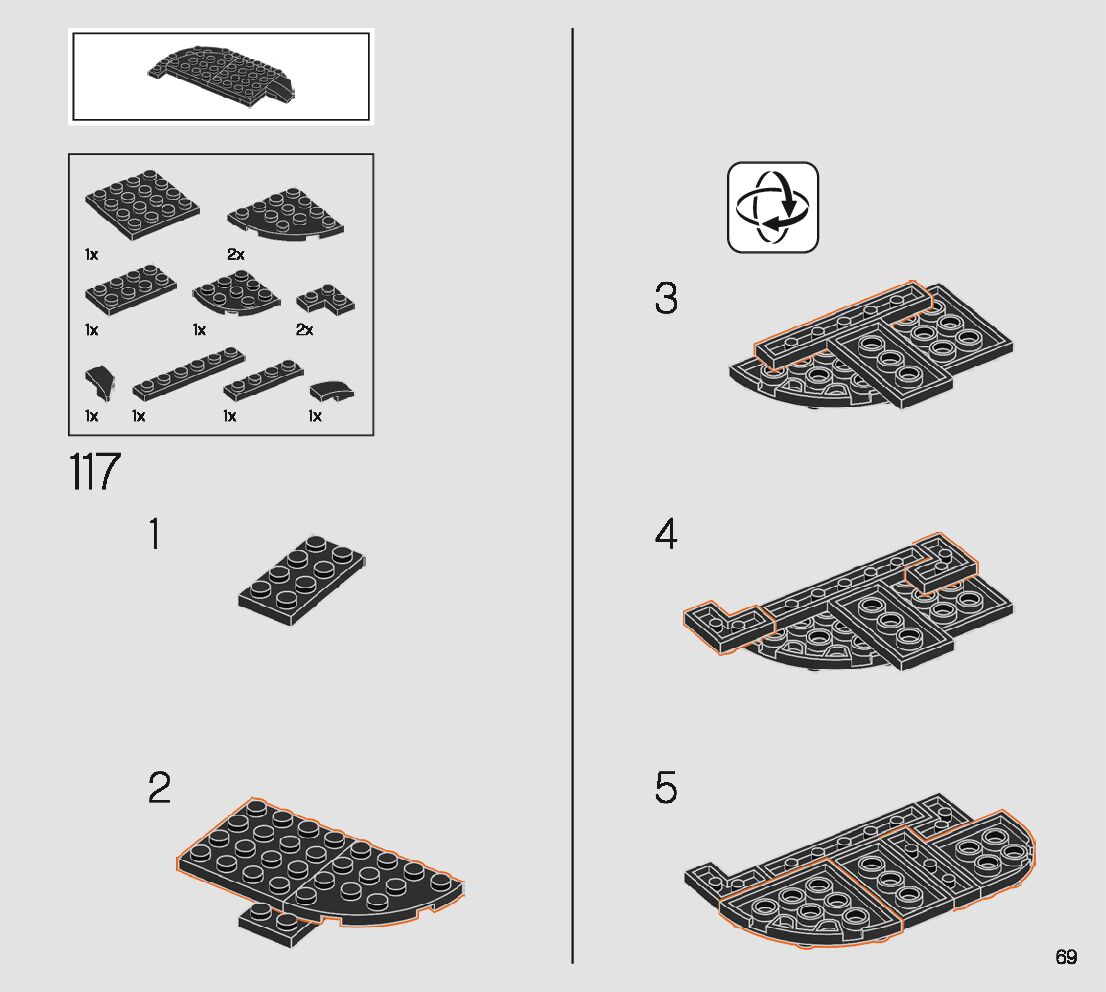 1x 2x

1x 1x 2x

1x 1x 1x 1x

117

1

2

3

4

5

69