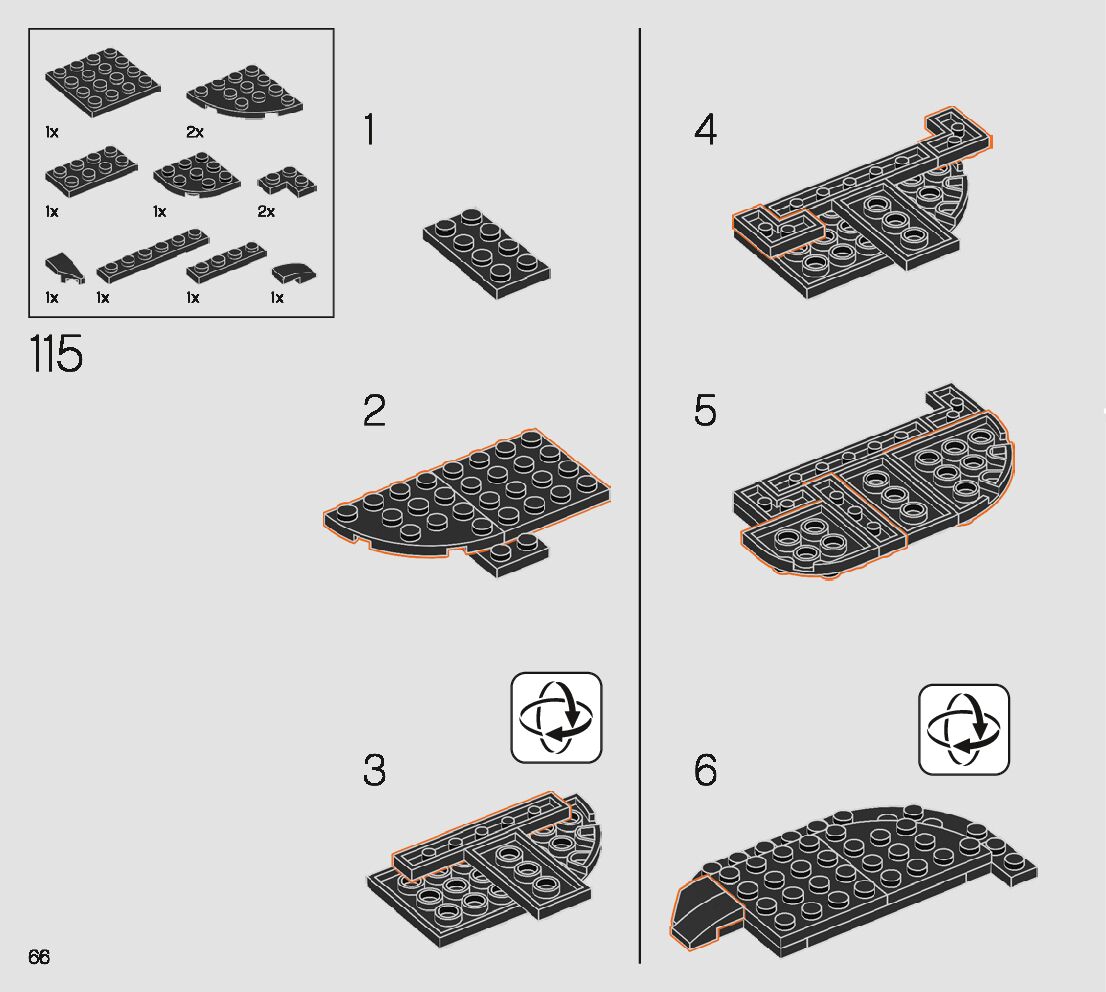 1x 2x

1x 1x 2x

1x 1x 1x 1x

115

1

2

3

4

5

6

66