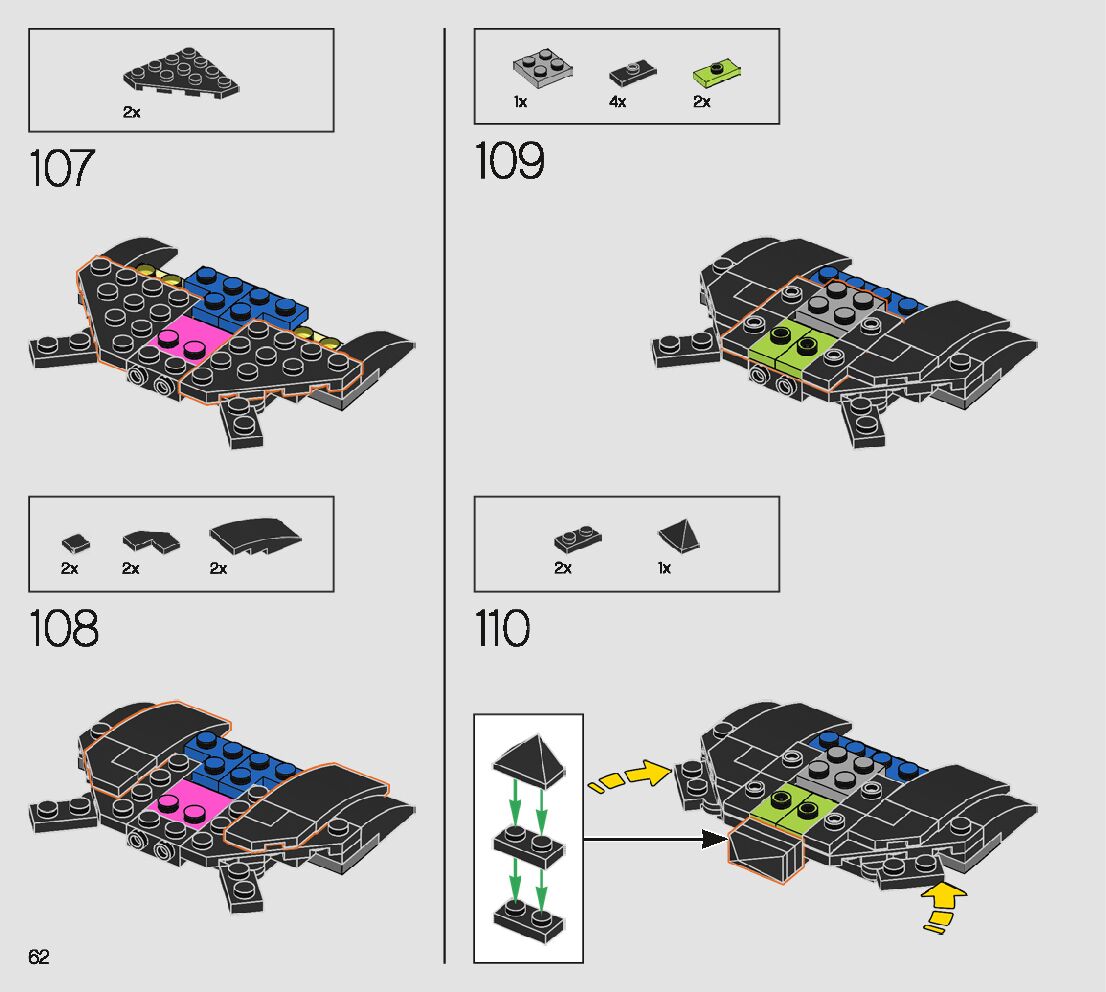 2x

107

2x 2x 2x

108

62

1x 4x 2x

109

2x 1x

110