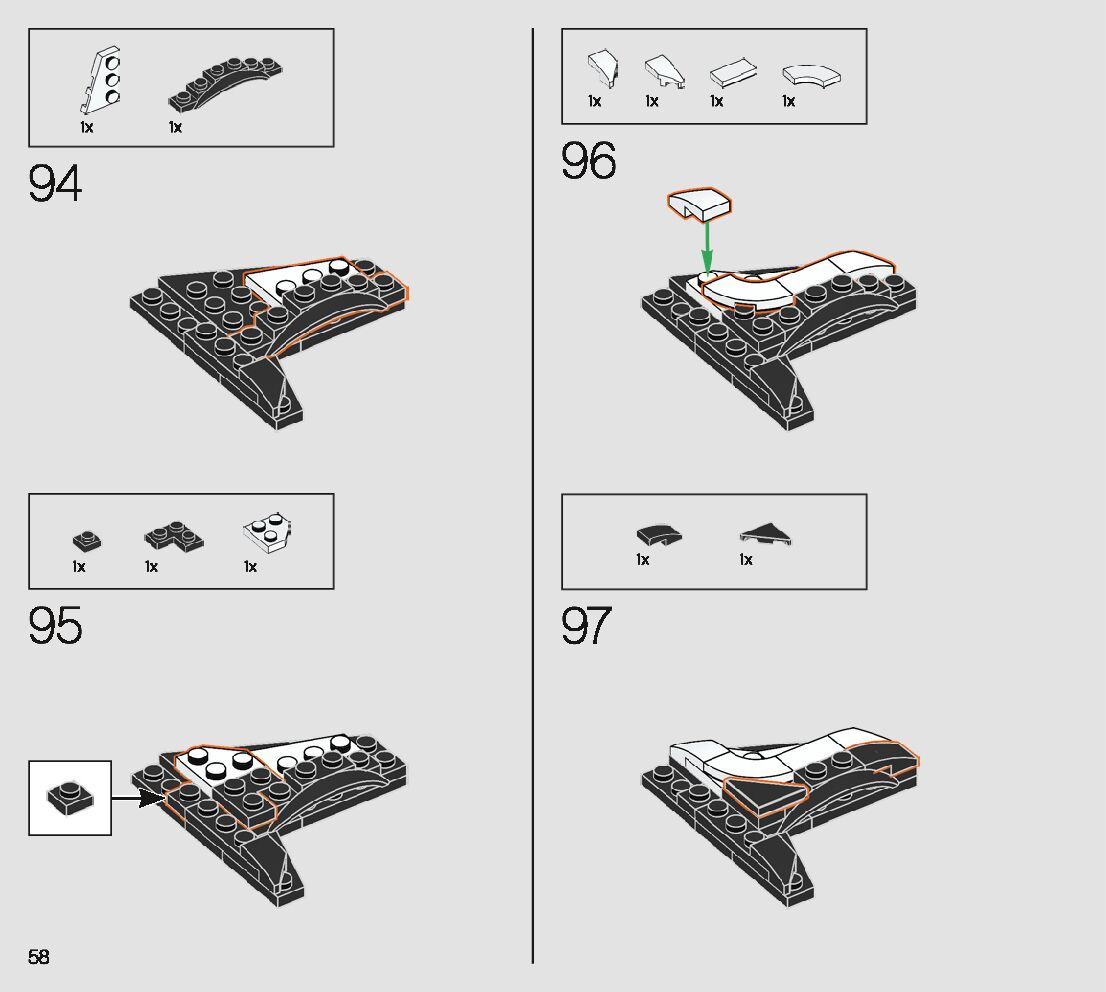 1x 1x

94

1x 1x 1x

95

58

1x 1x 1x 1x

96

1x 1x

97