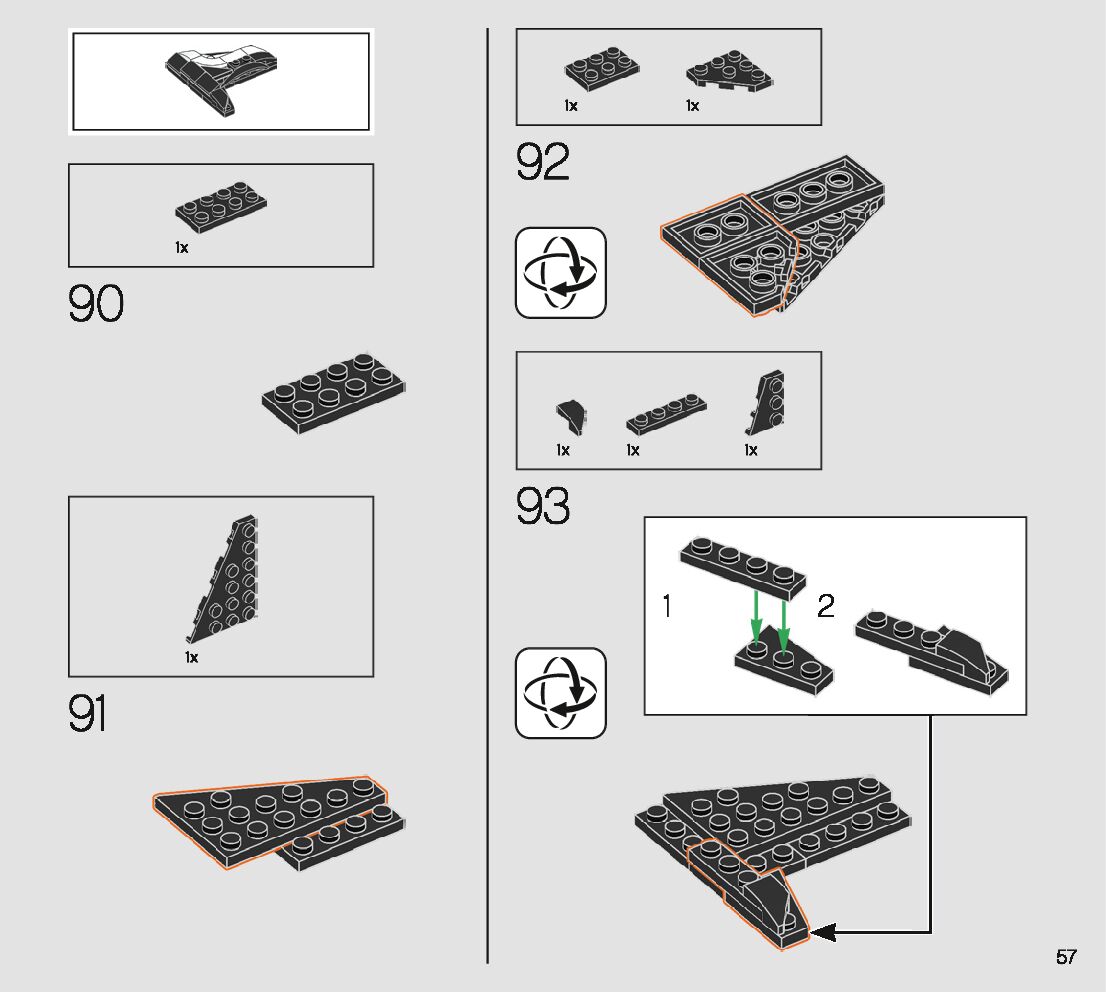 1x

90

1x

91

1x 1x

92

1x 1x 1x

93

1

2

57