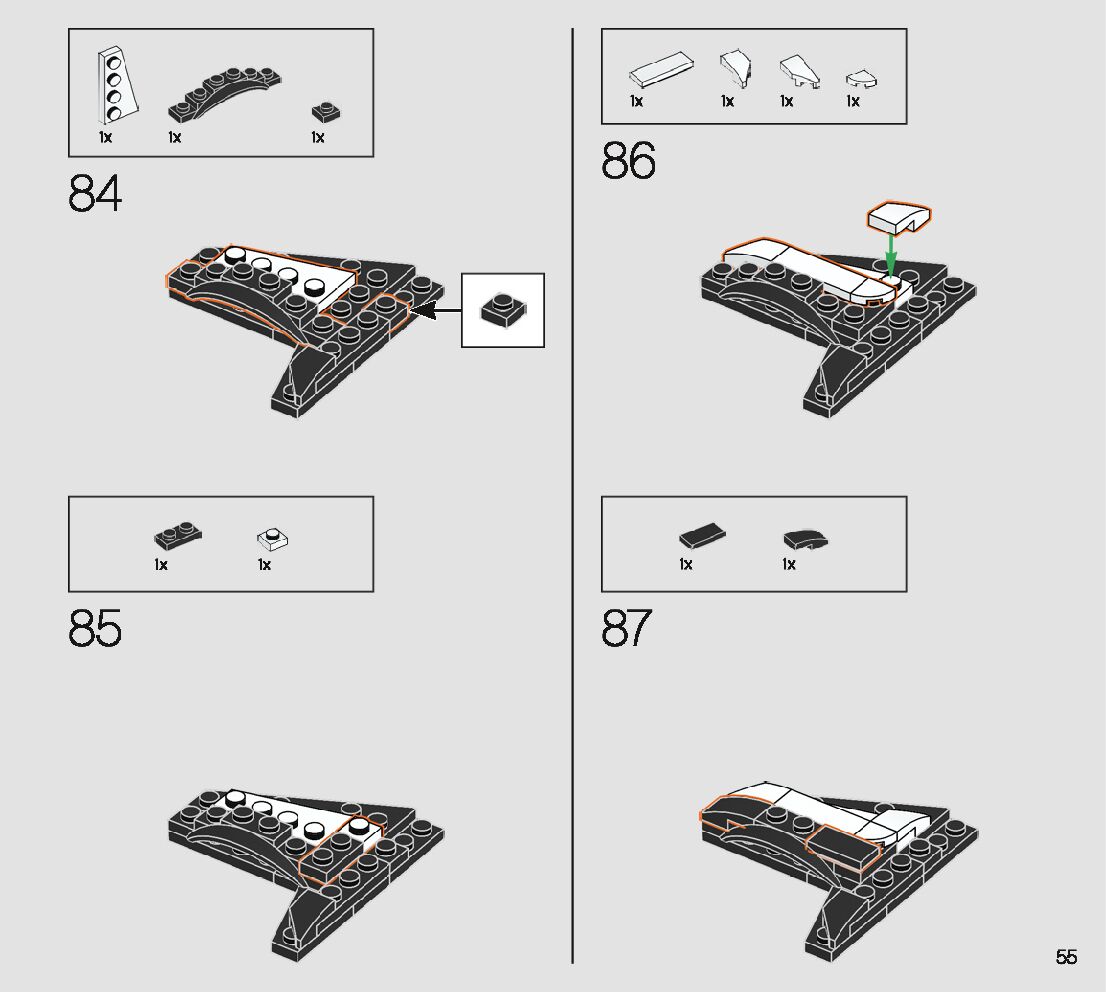 1x 1x 1x

84

1x 1x

85

1x 1x 1x 1x

86

1x 1x

87

55