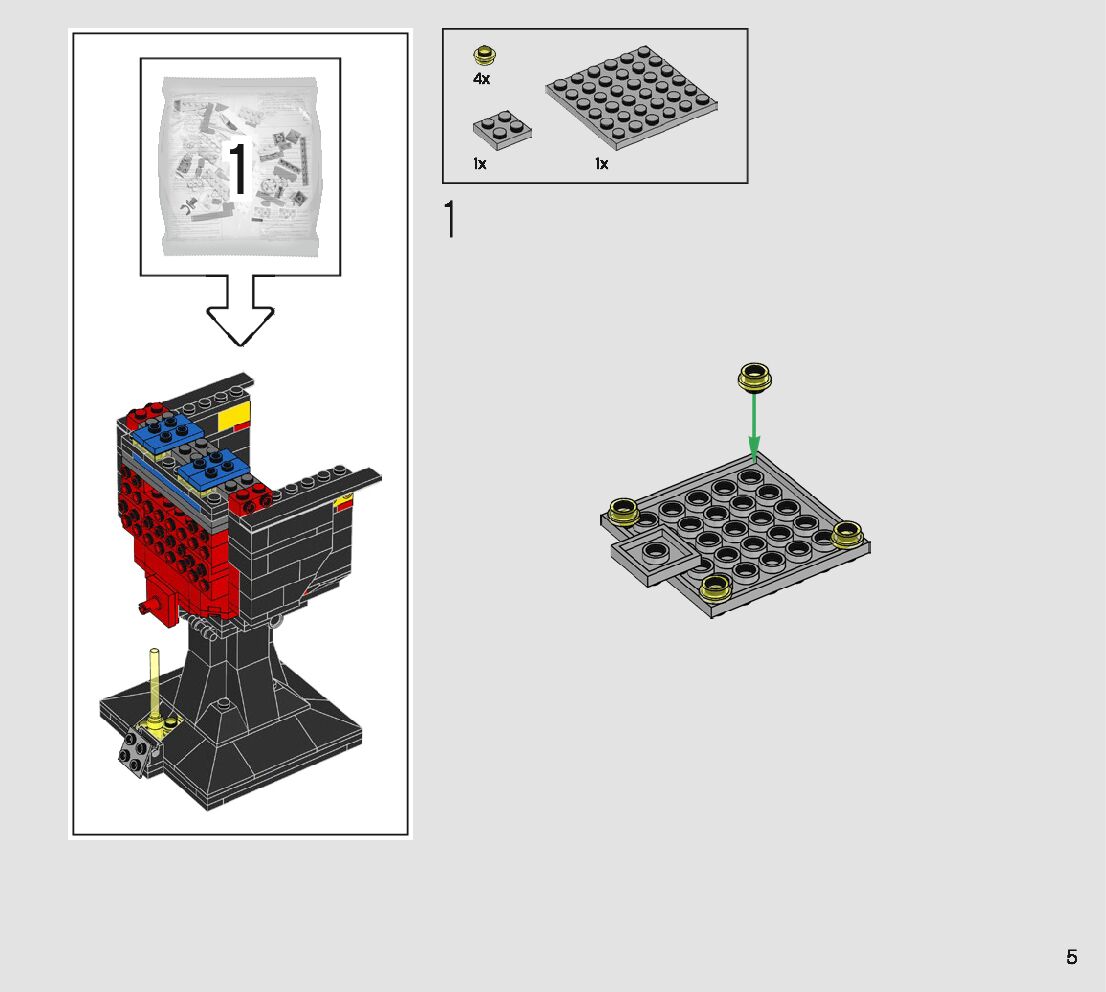 1

4x
1x
1x

1

5