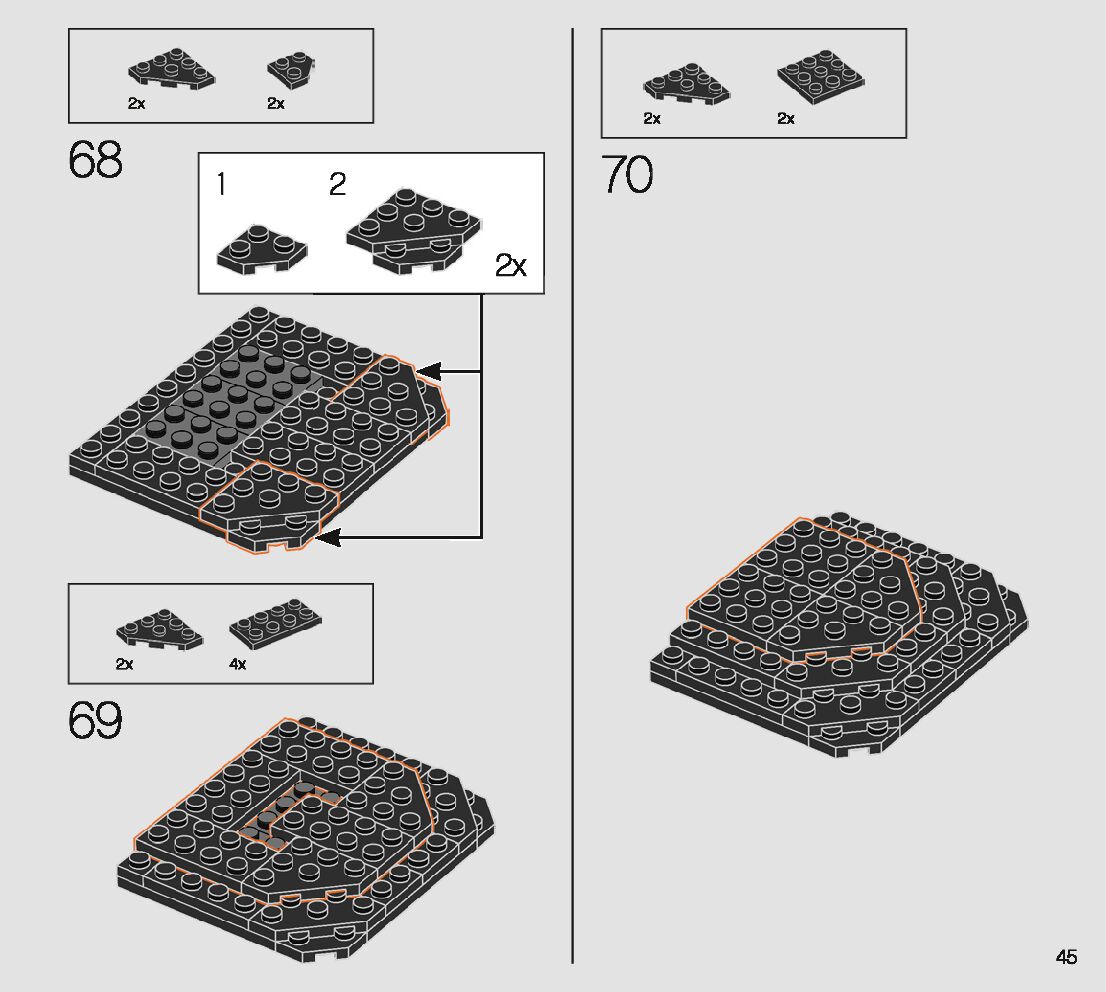 2x 2x

68

1 2

2x

2x 4x

69

2x 2x

70

45