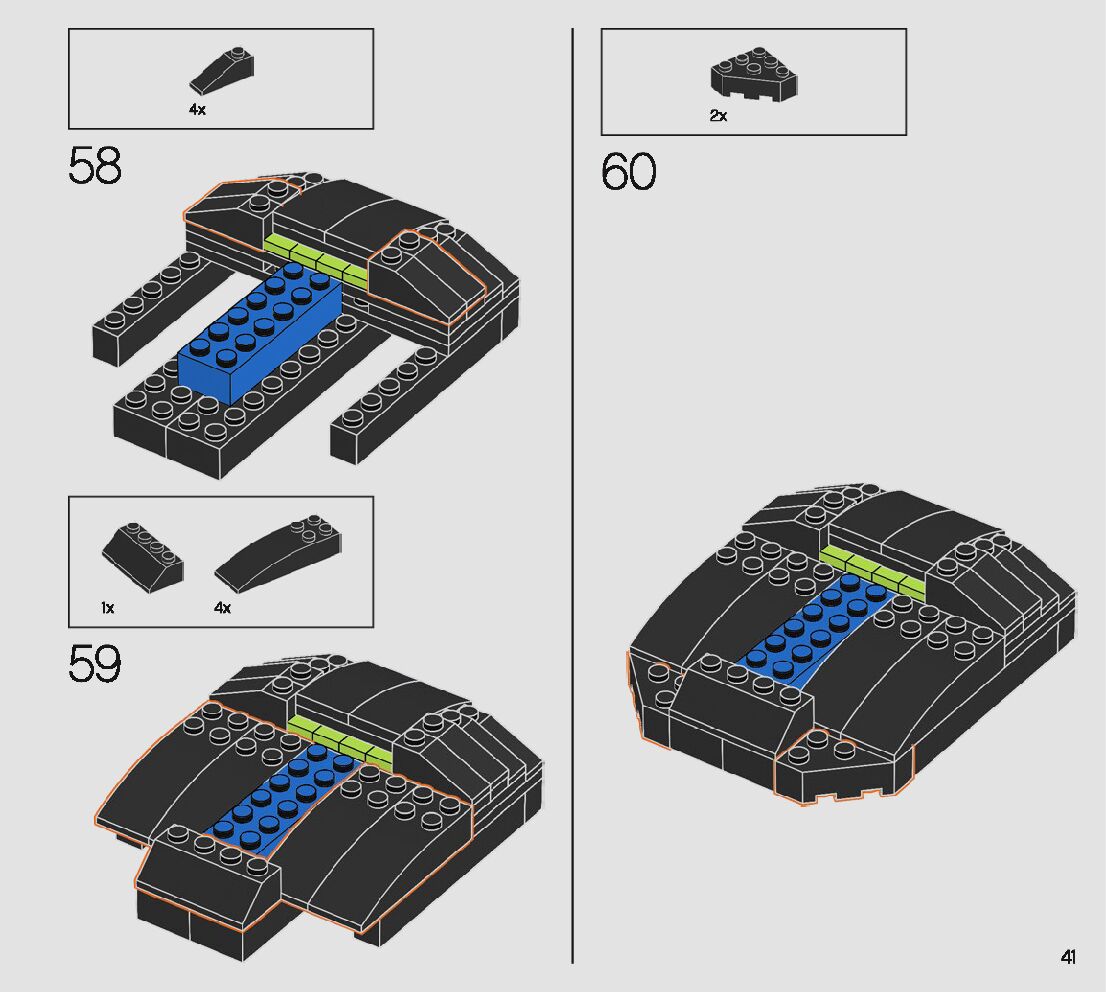 4x

58

1x

4x

59

2x

60

41