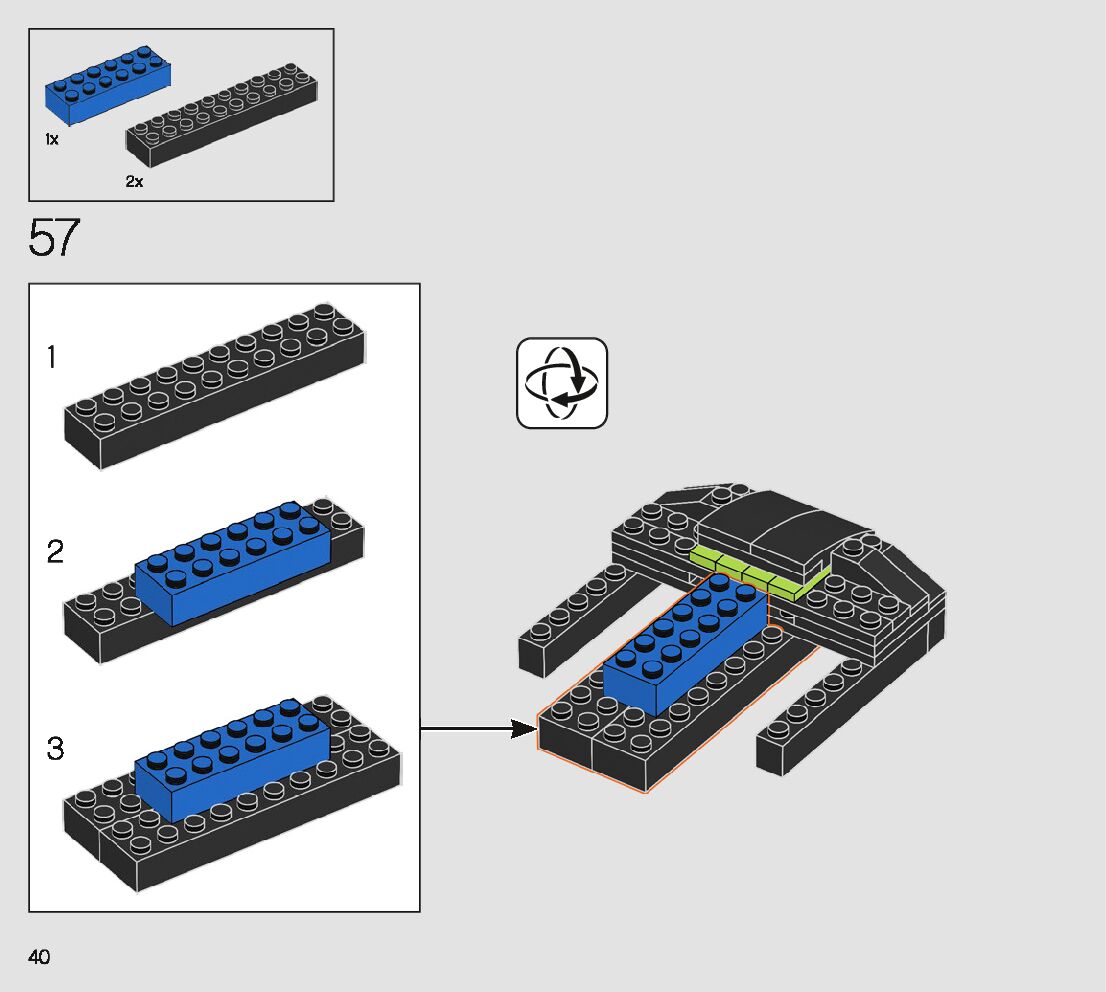 1x

2x

57

1

2

3

40