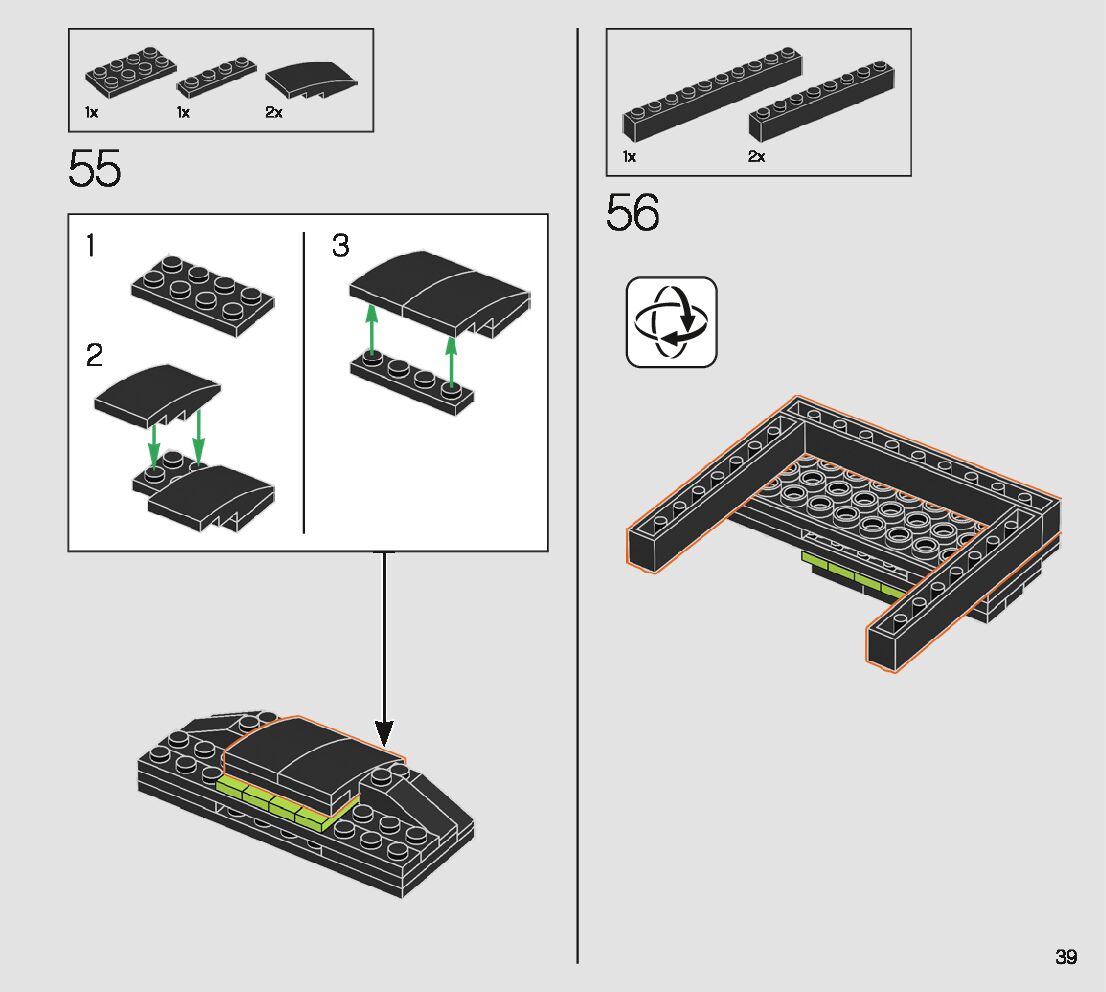 1x 1x 2x

55

1

2

3

1x 2x

56

39