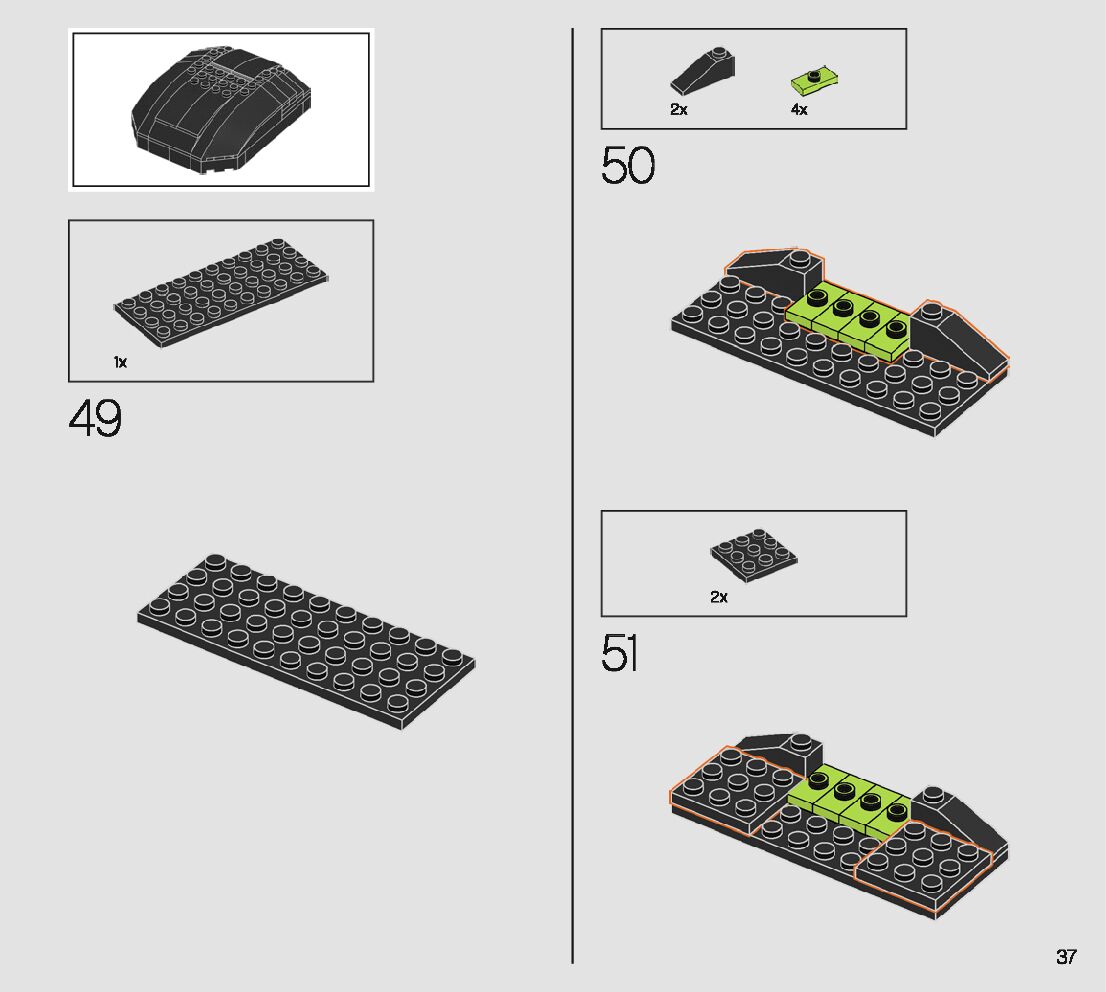 1x

49

2x
4x

50

2x

51

37