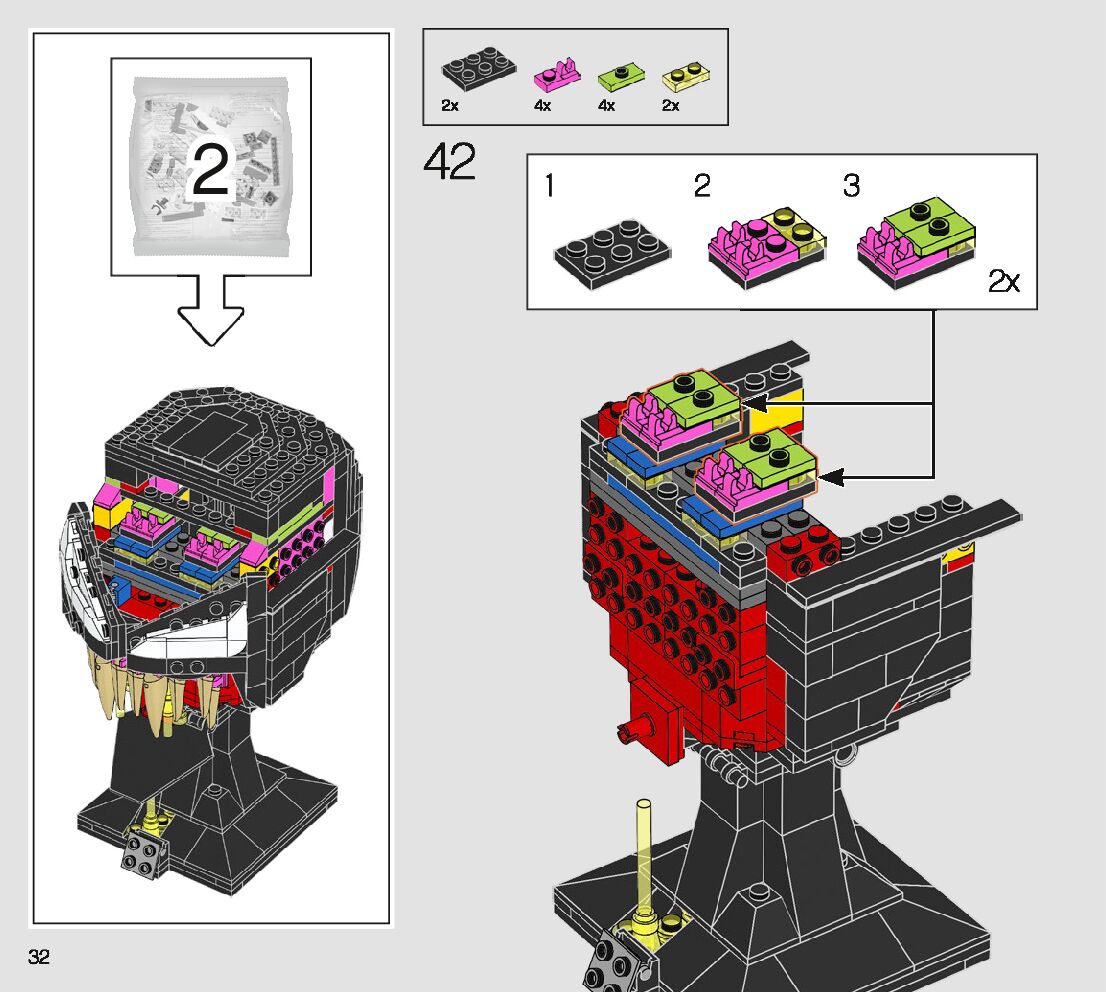 2

2x 4x 4x 2x

42

1 2 3

2x

32