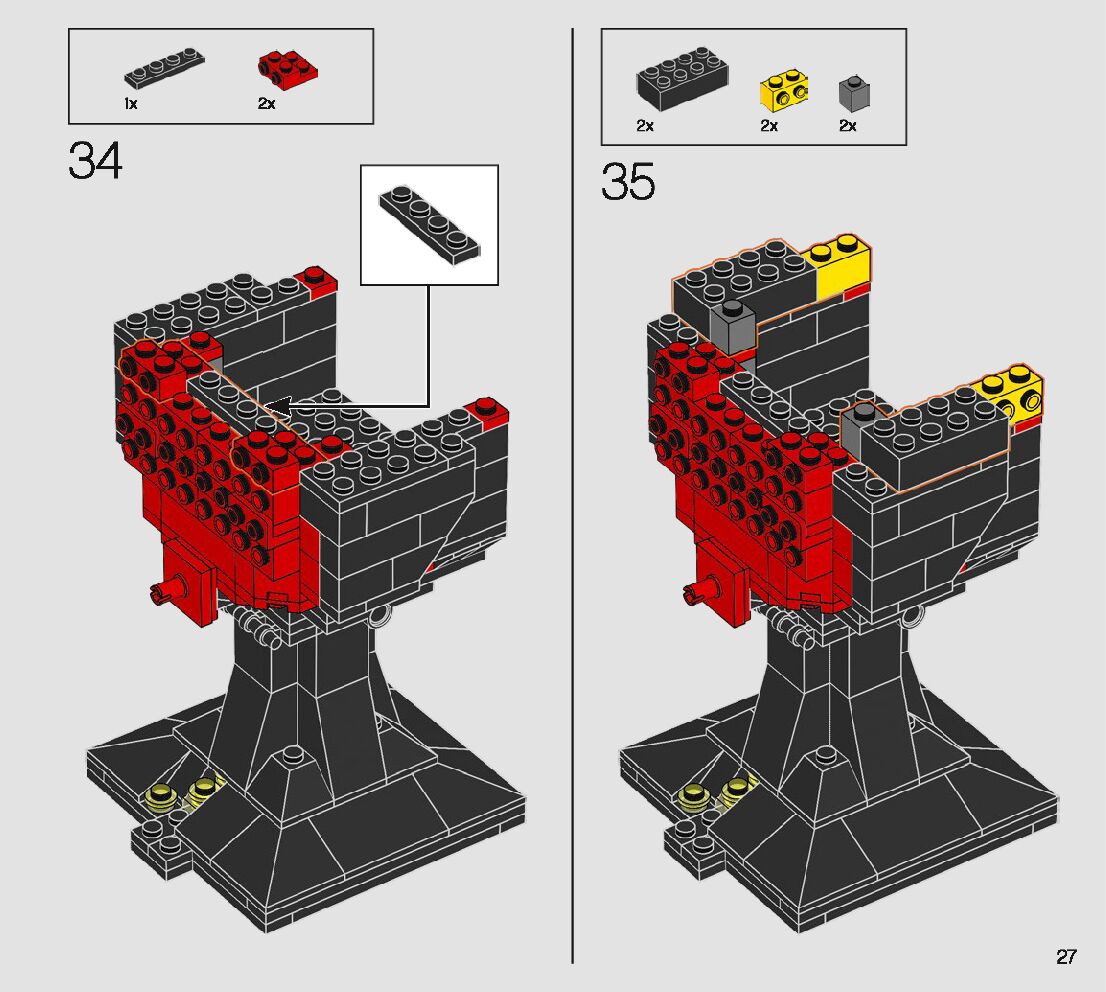 1x

2x

34

2x

2x

2x

35

27