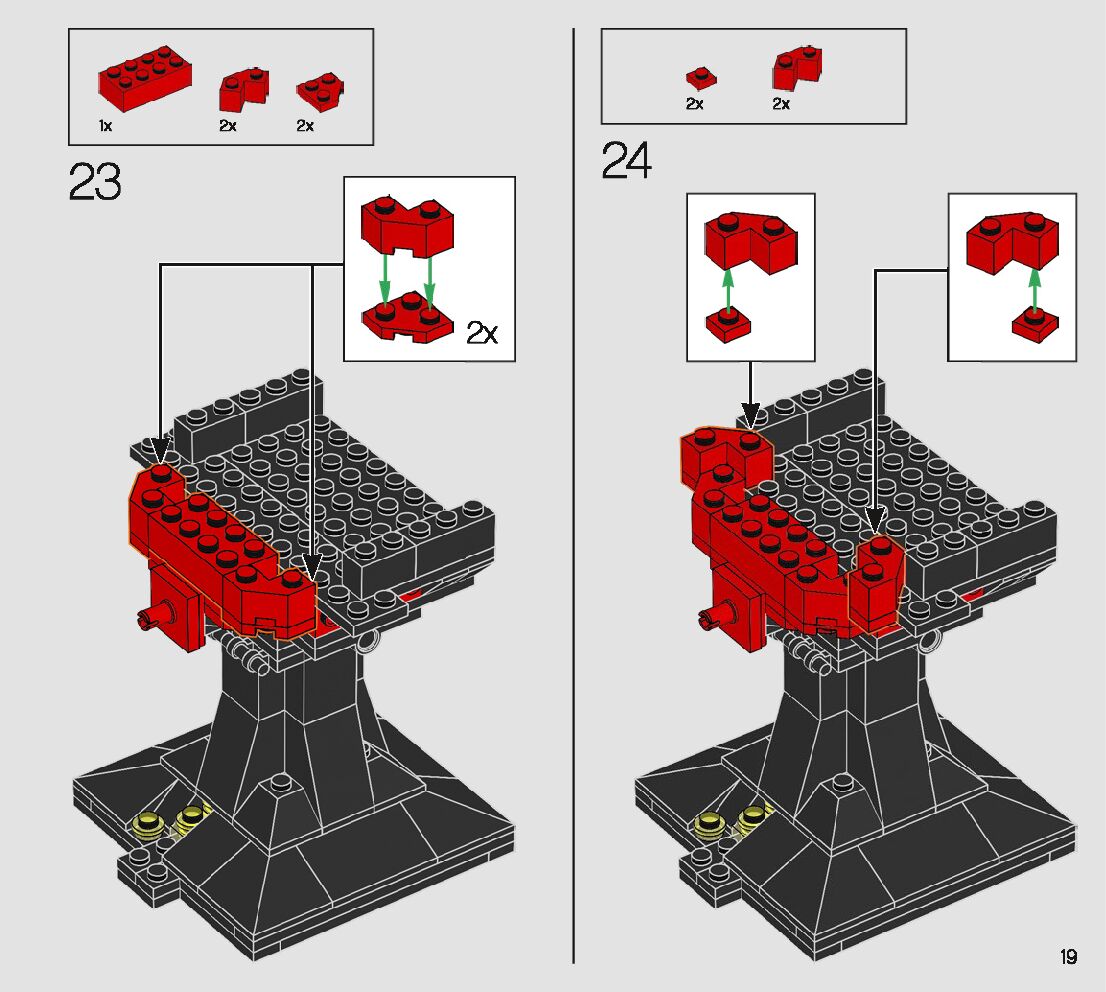 1x 2x 2x

23

2x

2x 2x

24

19