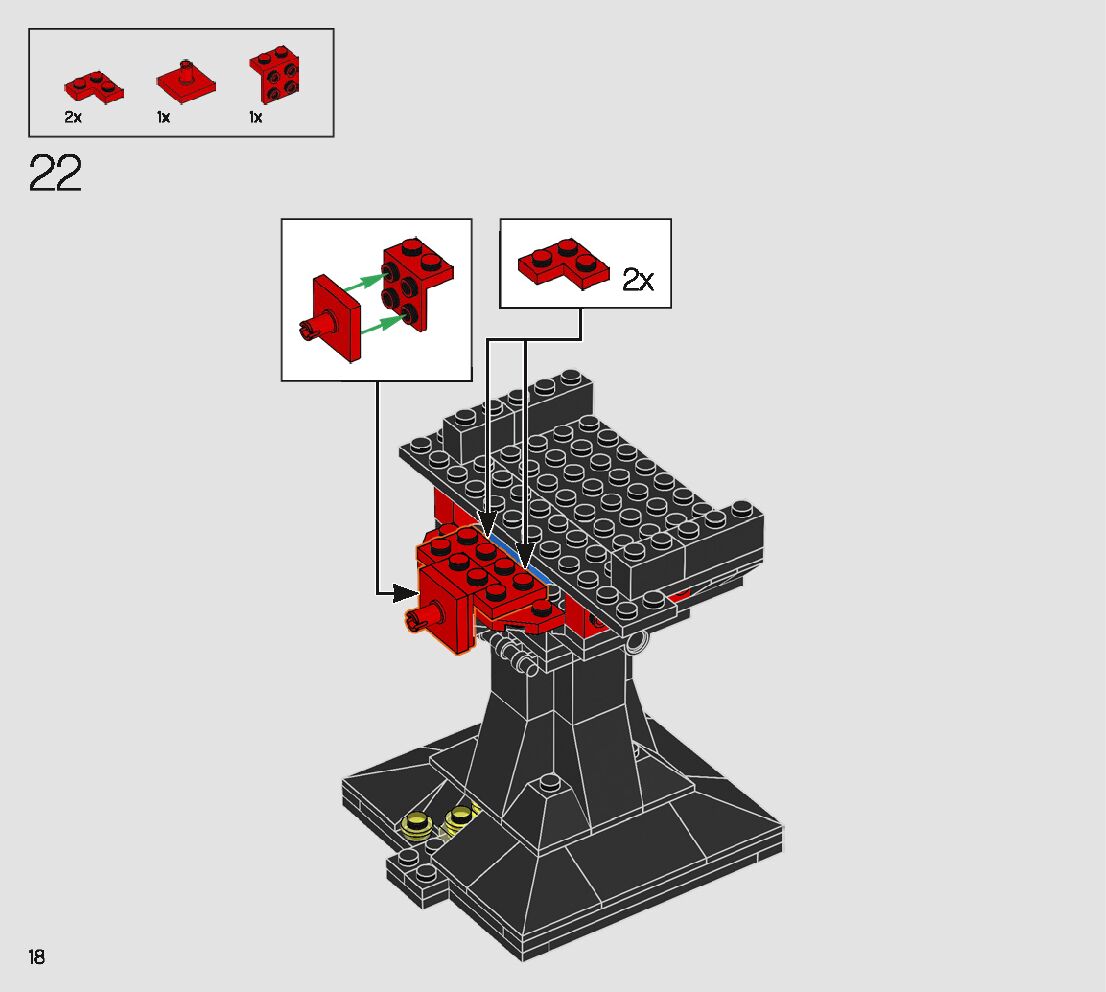 2x 1x 1x

22

2x

18