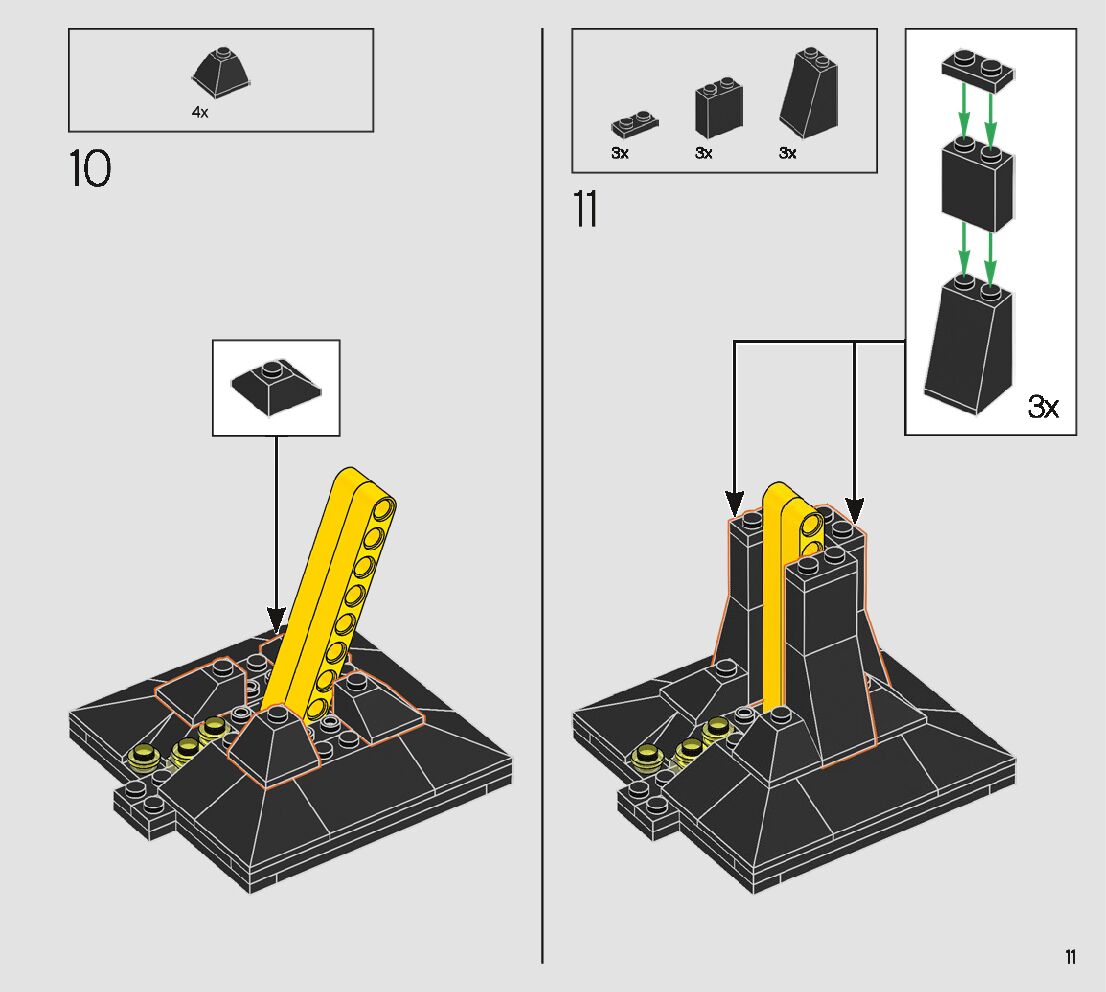 4x

10

3x 3x 3x

11

3x

11