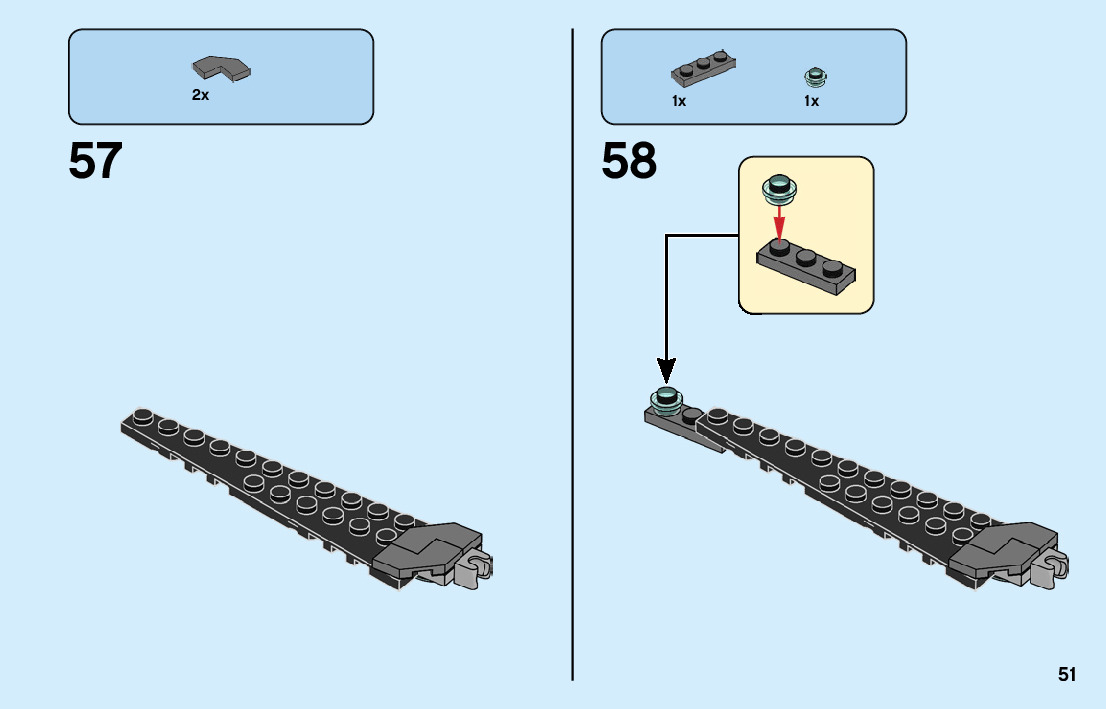 2x

57

1x 1x

58

51