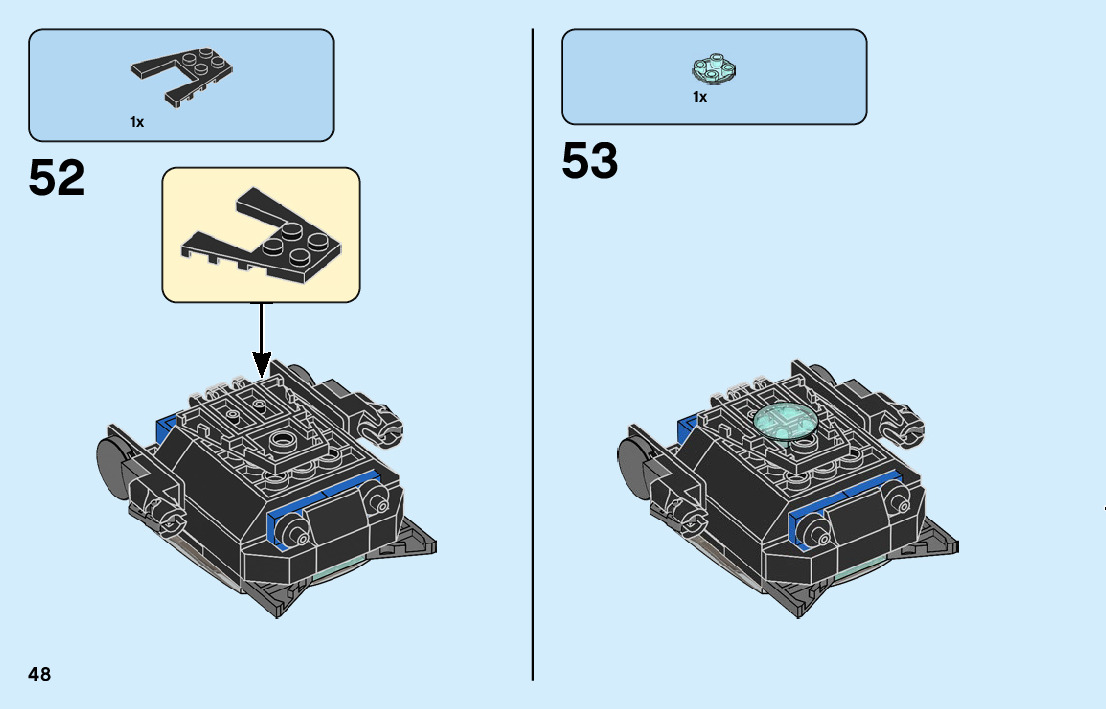 1x

52

1x

53

48