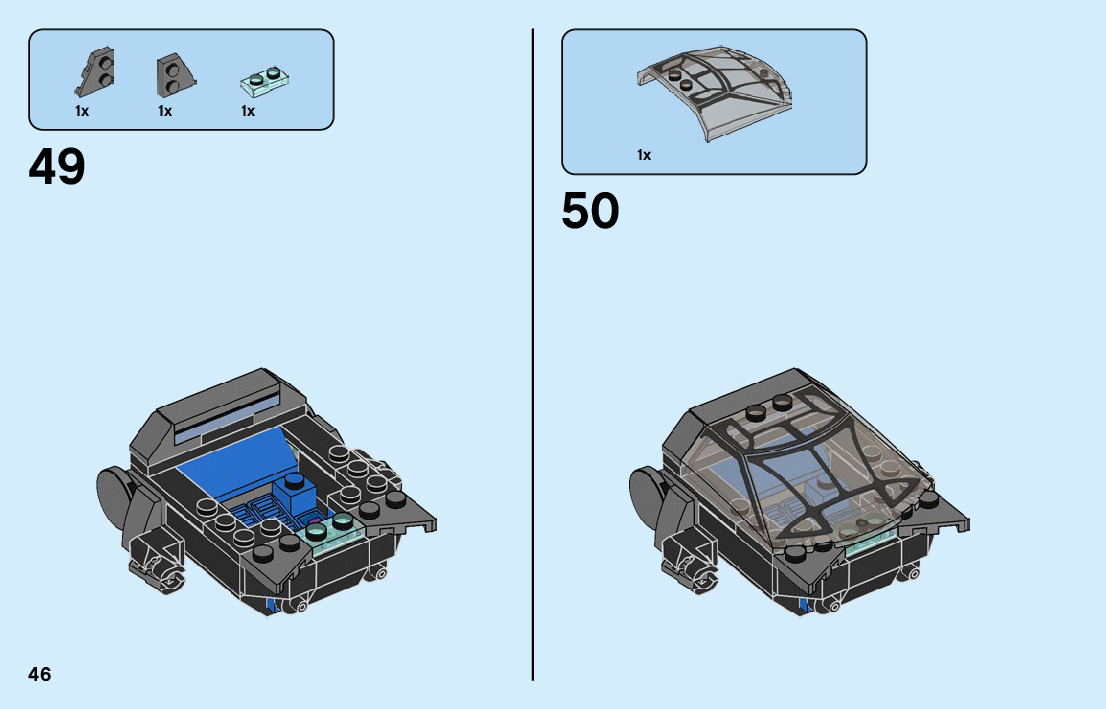 1x 1x 1x

49

1x

50

46