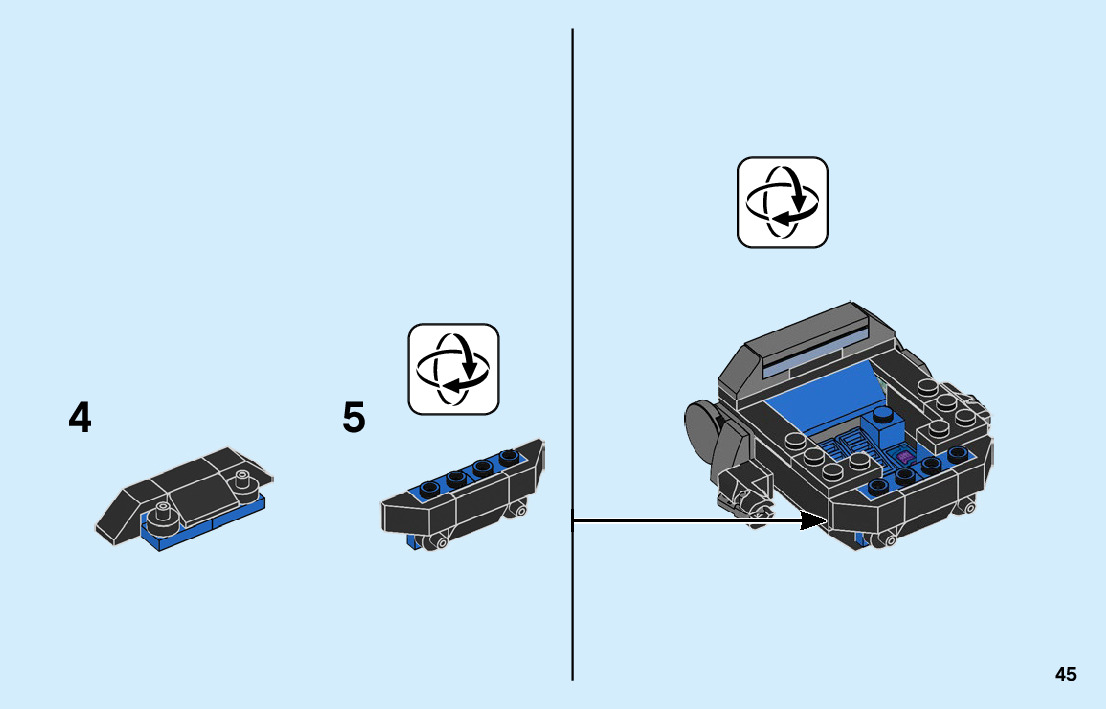 4

5

45