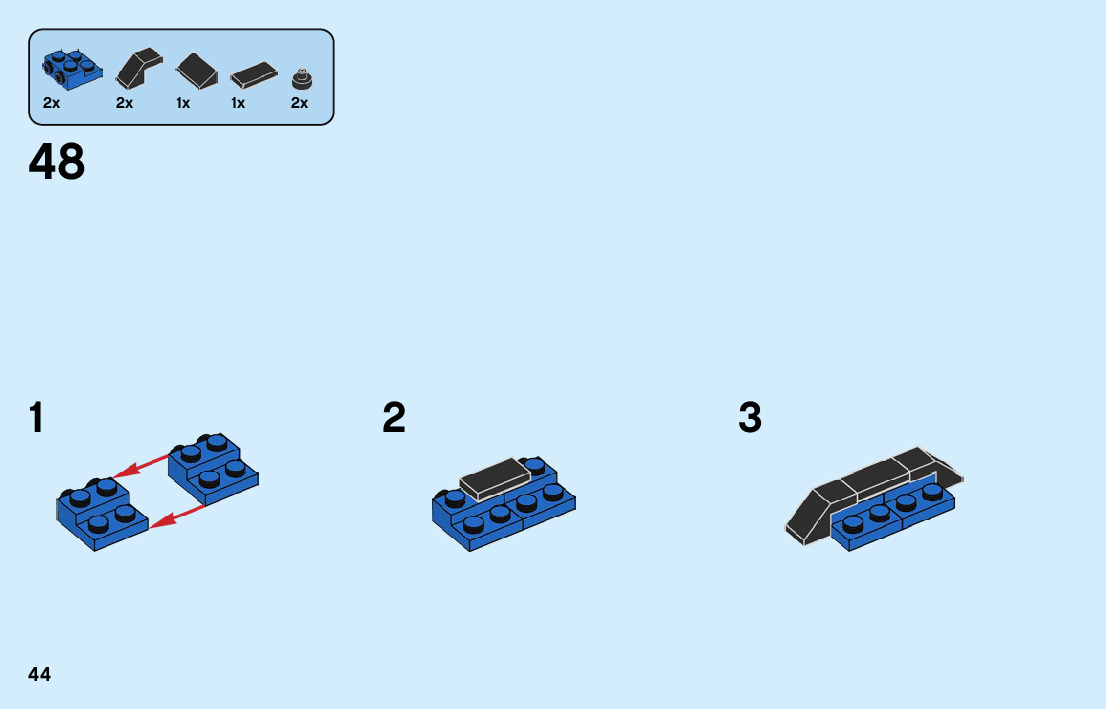 2x 2x 1x 1x 2x

48

1

2

3

44