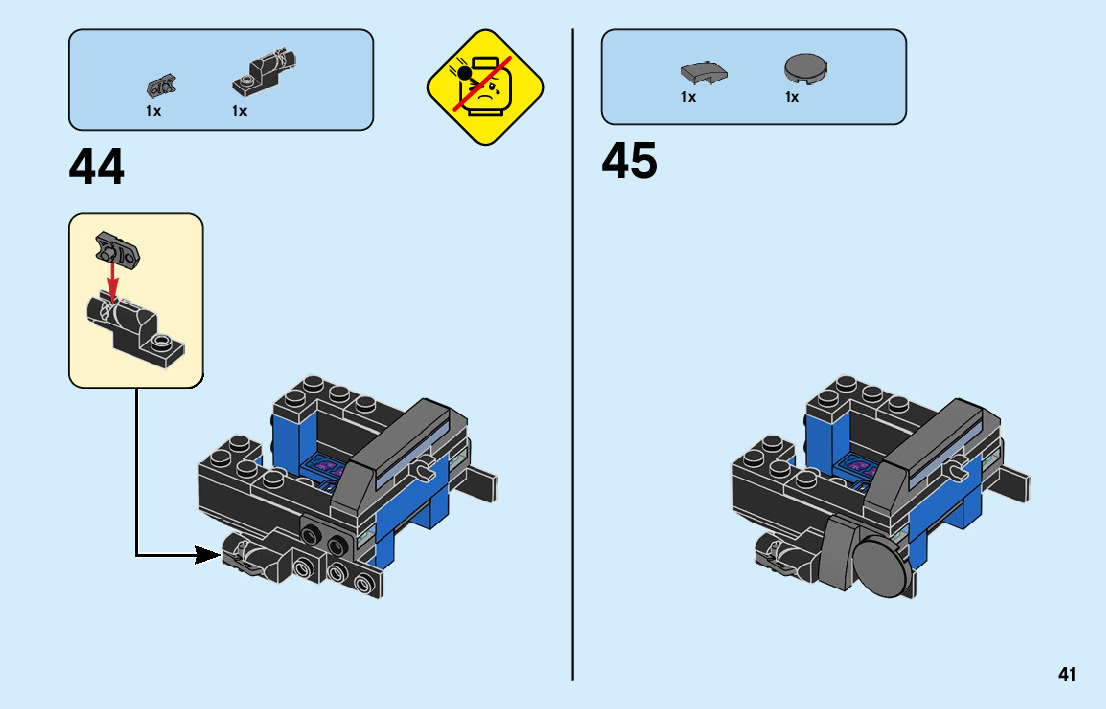 1x 1x

44

1x 1x

45

41