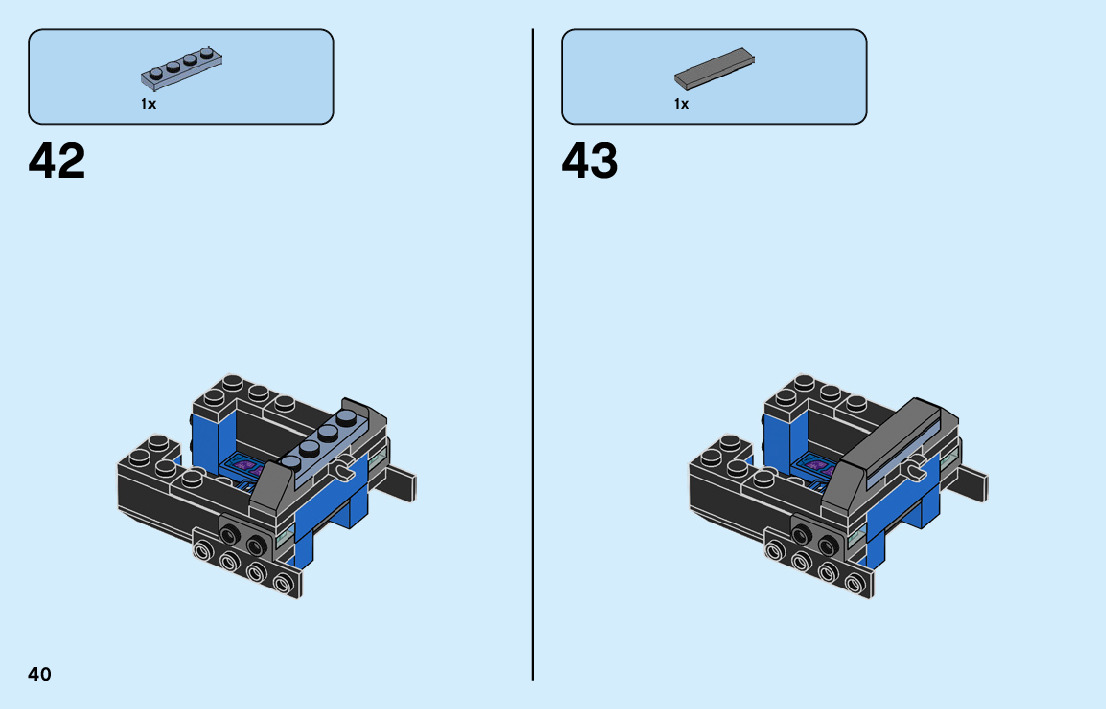 1x

42

1x

43

40